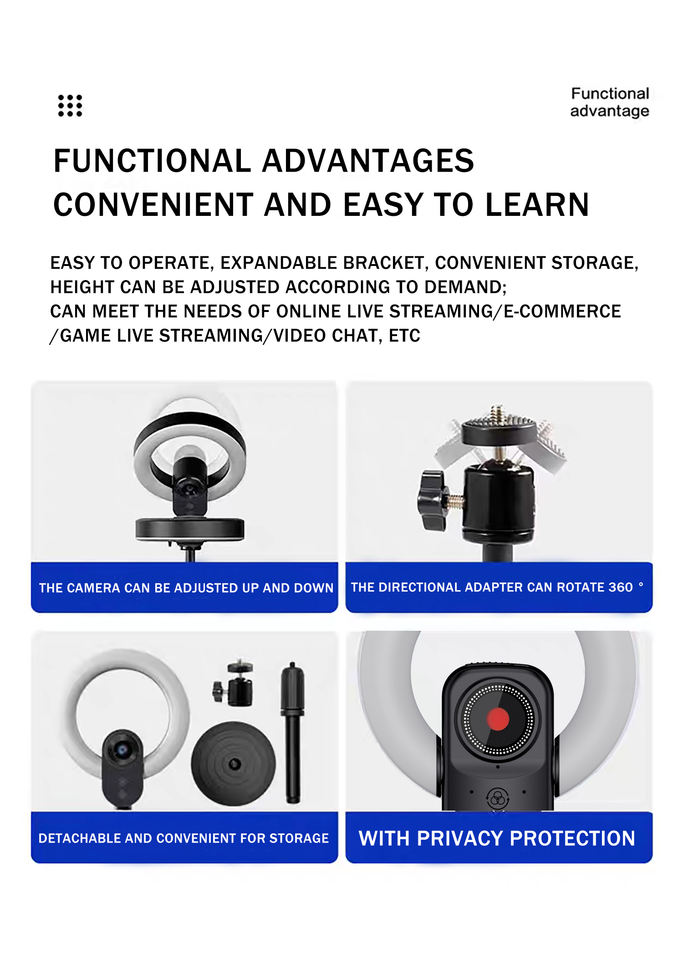 Functional advantage

FUNCTIONAL ADVANTAGES
CONVENIENT AND EASY TO LEARN

EASY TO OPERATE, EXPANDABLE BRACKET, CONVENIENT STORAGE, HEIGHT CAN BE ADJUSTED ACCORDING TO DEMAND;
CAN MEET THE NEEDS OF ONLINE LIVE STREAMING/E-COMMERCE /GAME LIVE STREAMING/VIDEO CHAT, ETC

THE CAMERA CAN BE ADJUSTED UP AND DOWN

THE DIRECTIONAL ADAPTER CAN ROTATE 360 °

DETACHABLE AND CONVENIENT FOR STORAGE

WITH PRIVACY PROTECTION