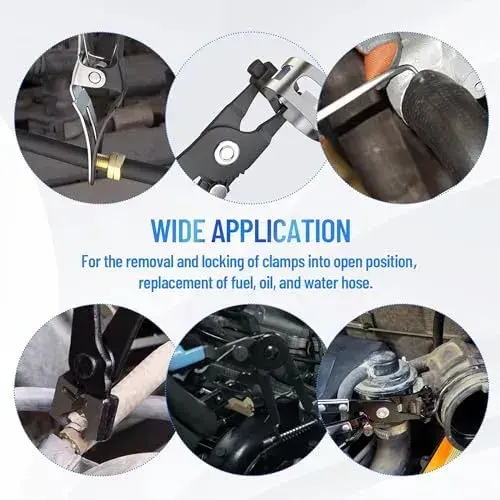 WIDE APPLICATION

For the removal and locking of clamps into open position, replacement of fuel, oil, and water hose.