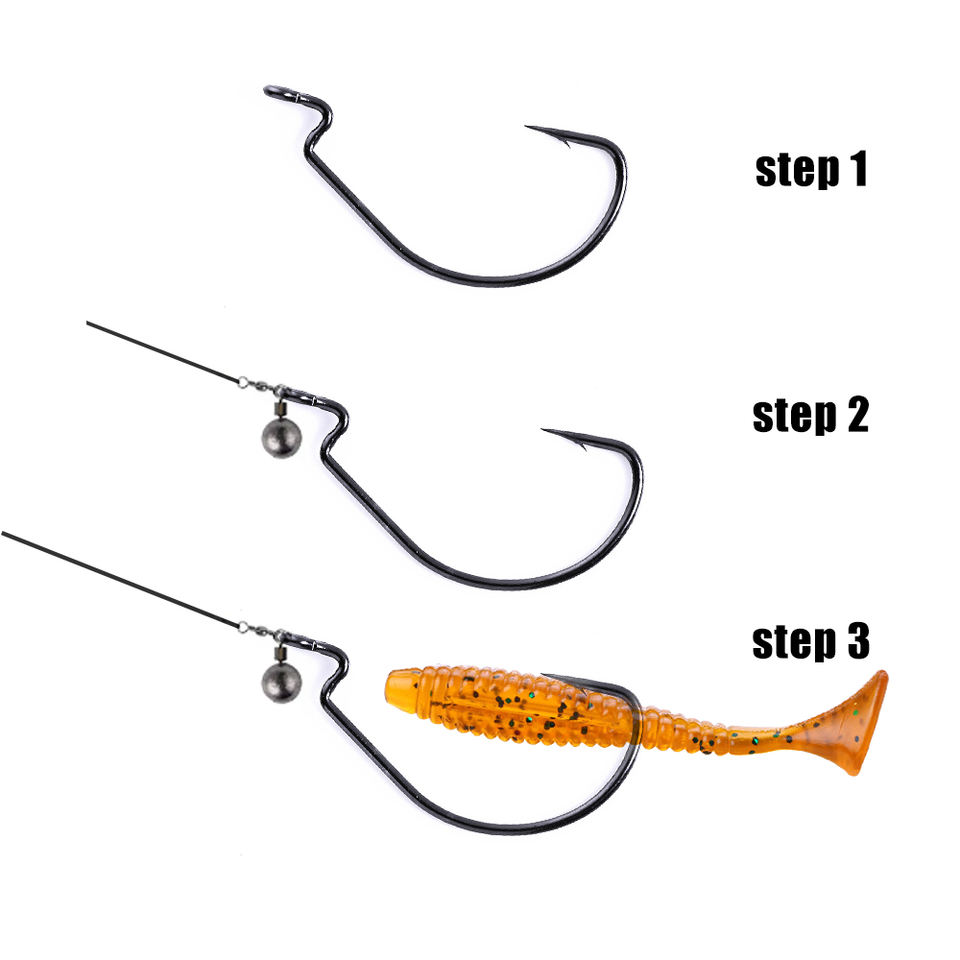 step 1

step 2

step 3