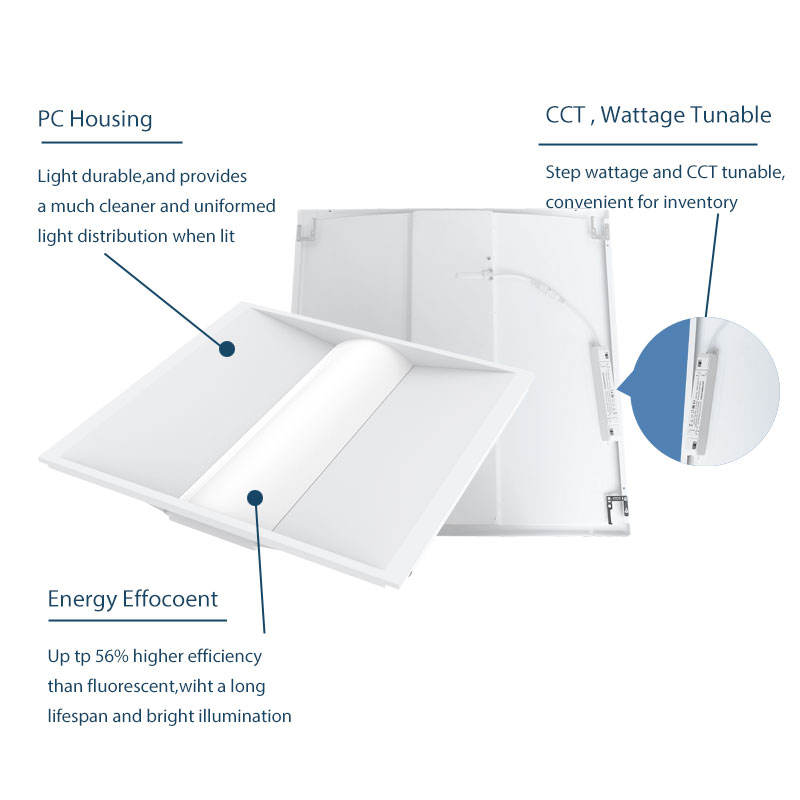 PC Housing

Light durable,and provides a much cleaner and uniformed light distribution when lit

CCT , Wattage Tunable

Step wattage and CCT tunable, convenient for inventory

Energy Effocoent

Up tp 56% higher efficiency than fluorescent,wiht a long lifespan and bright illumination