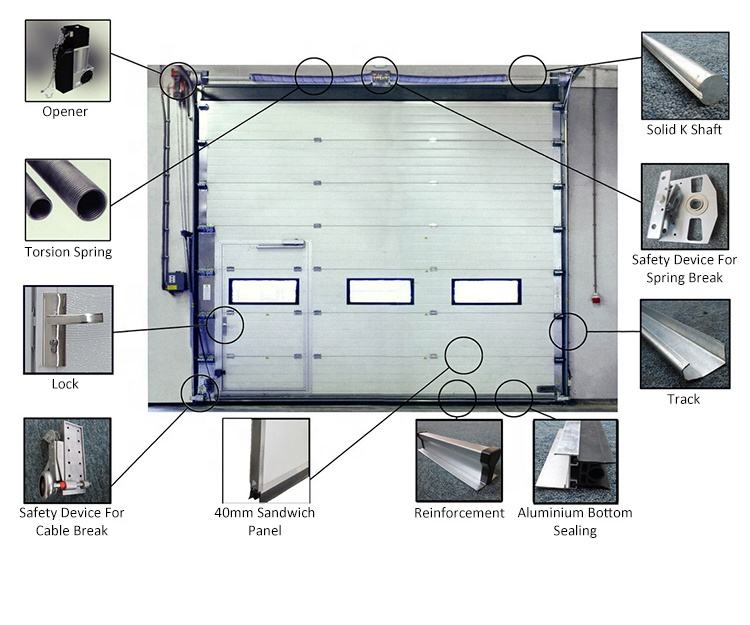 Opener

Torsion Spring

Lock

Safety Device For Cable Break

40mm Sandwich Panel

Reinforcement

Aluminium Bottom Sealing

Solid K Shaft

Safety Device For Spring Break

Track