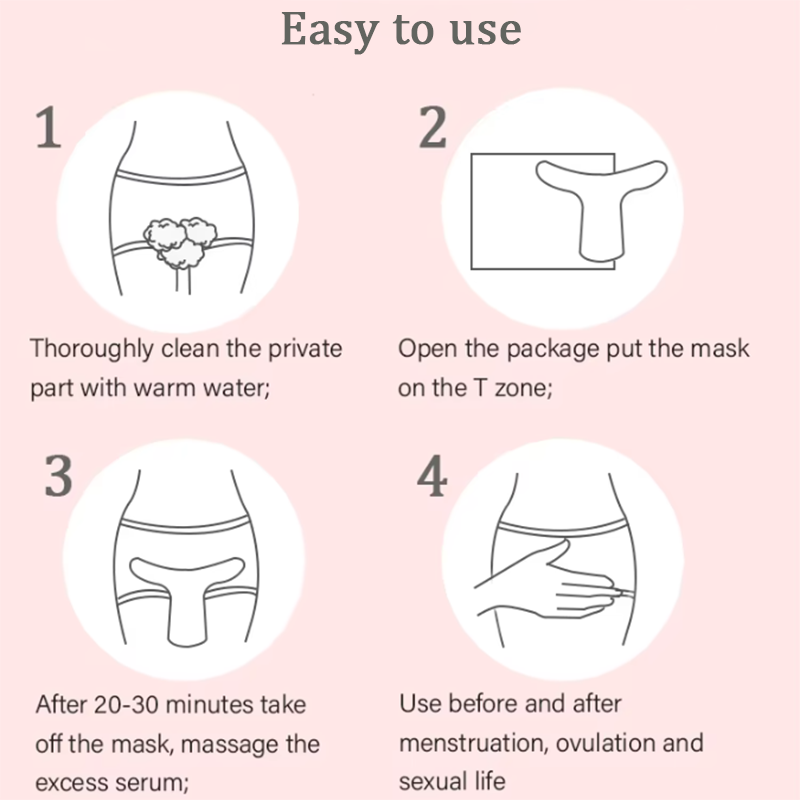 Easy to use

1

Thoroughly clean the private part with warm water;

2

Open the package put the mask on the T zone;

3

After 20-30 minutes take off the mask, massage the excess serum;

4

Use before and after menstruation, ovulation and sexual life