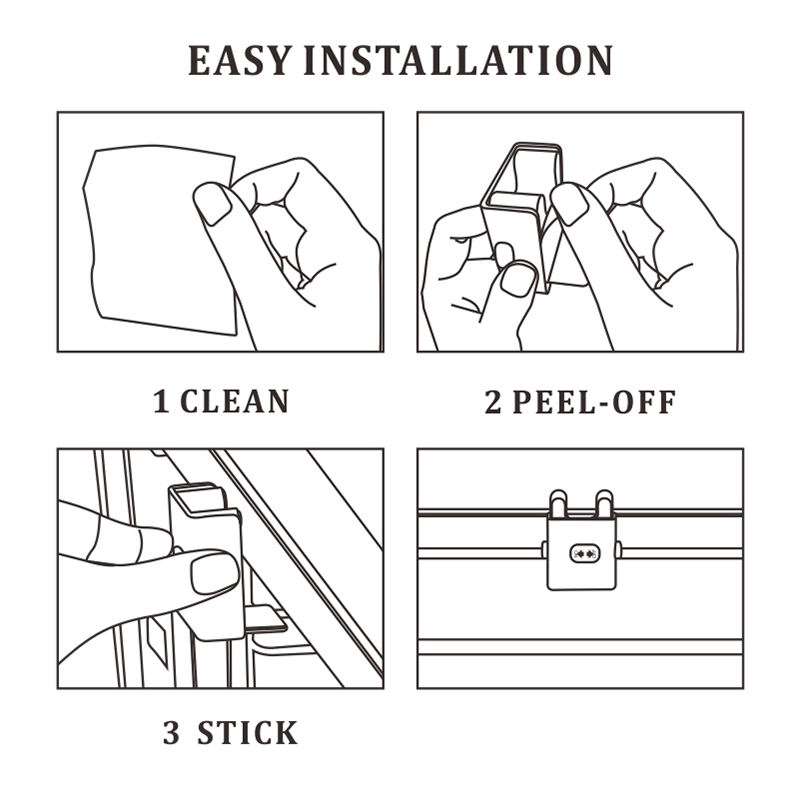 EASY INSTALLATION

1 CLEAN

2 PEEL-OFF

3 STICK