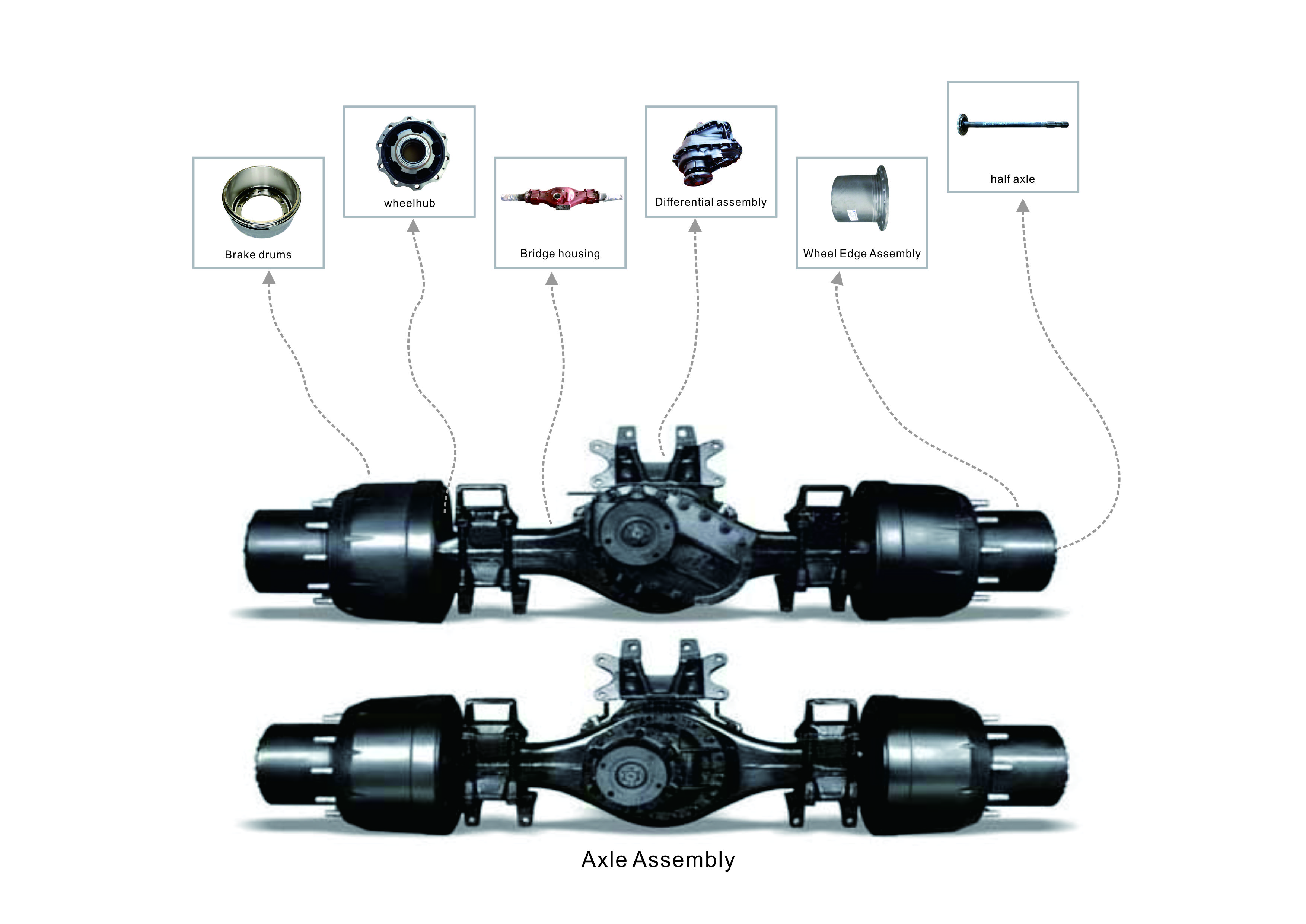 Brake drums

wheelhub

Bridge housing

Differential assembly

Wheel Edge Assembly

half axle

Axle Assembly