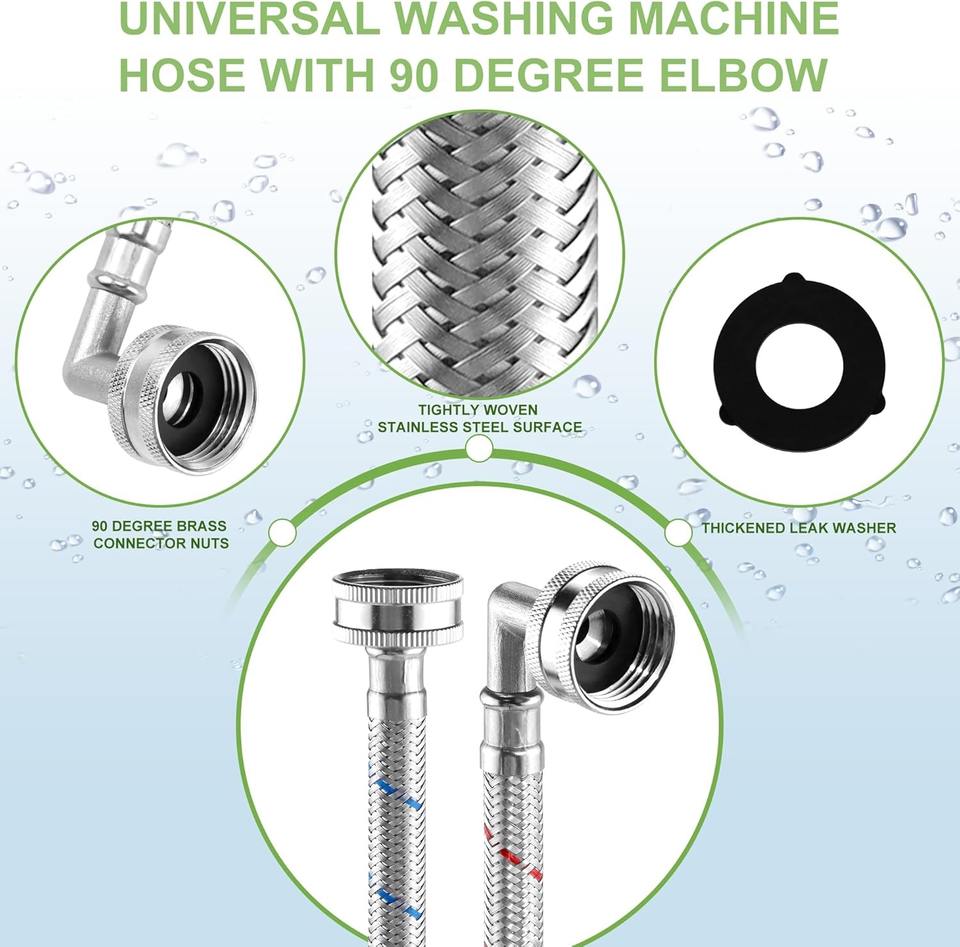 UNIVERSAL WASHING MACHINE HOSE WITH 90 DEGREE ELBOW

TIGHTLY WOVEN STAINLESS STEEL SURFACE

90 DEGREE BRASS CONNECTOR NUTS

THICKENED LEAK WASHER