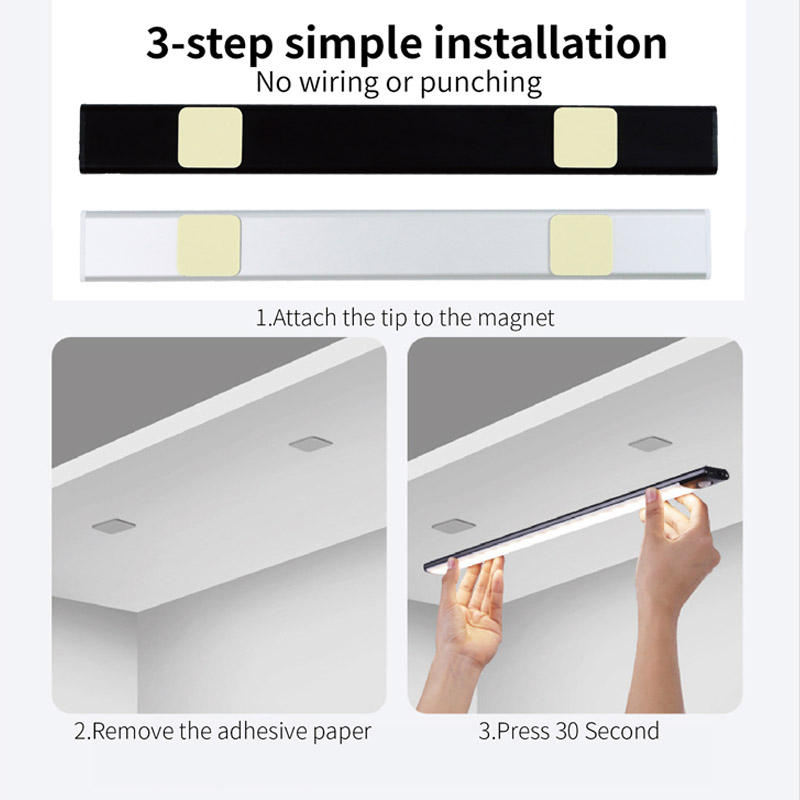 3-step simple installation
No wiring or punching

1.Attach the tip to the magnet

2.Remove the adhesive paper

3.Press 30 Second