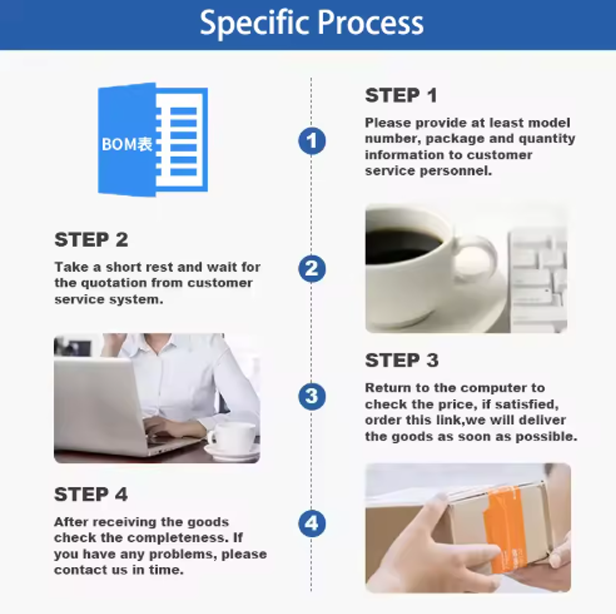 Specific Process

BOM表

1

STEP 1

Please provide at least model number, package and quantity information to customer service personnel.

STEP 2

Take a short rest and wait for the quotation from customer service system.

2

3

STEP 3

Return to the computer to check the price, if satisfied, order this link,we will deliver the goods as soon as possible.

STEP 4

After receiving the goods check the completeness. If you have any problems, please contact us in time.

4