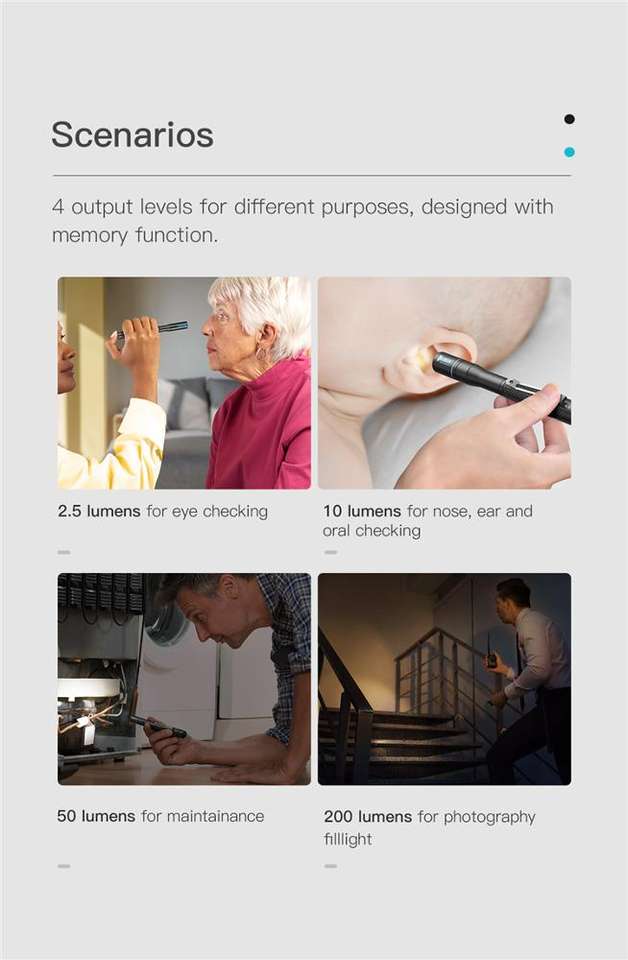 Scenarios

4 output levels for different purposes, designed with memory function.

2.5 lumens for eye checking

10 lumens for nose, ear and oral checking

50 lumens for maintainance

200 lumens for photography filllight