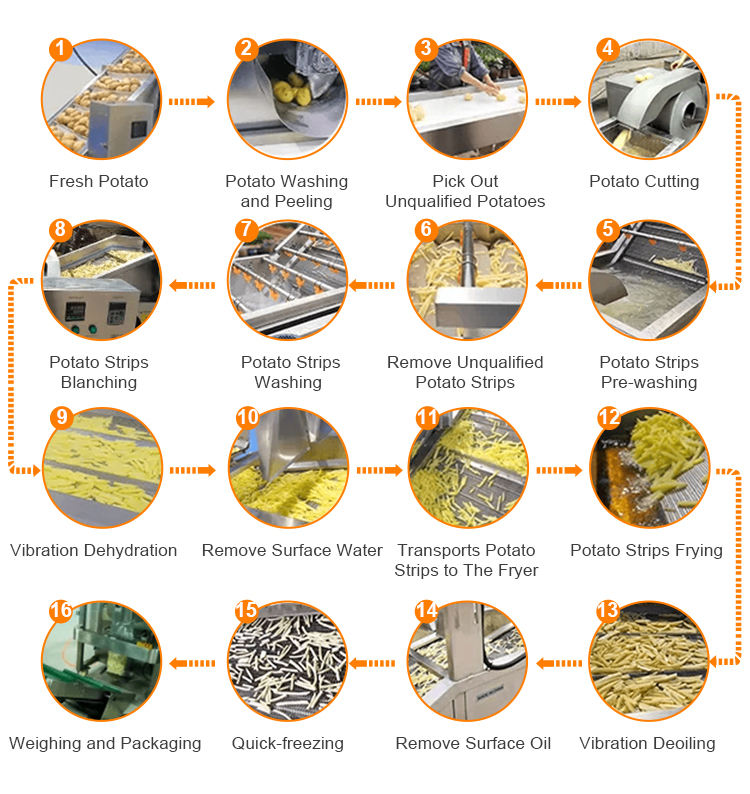 1
Fresh Potato

2
Potato Washing and Peeling

3
Pick Out Unqualified Potatoes

4
Potato Cutting

5
Potato Strips Pre-washing

6
Remove Unqualified Potato Strips

7
Potato Strips Washing

8
Potato Strips Blanching

9
Vibration Dehydration

10
Remove Surface Water

11
Transports Potato Strips to The Fryer

12
Potato Strips Frying

13
Vibration Deoiling

14
Remove Surface Oil

15
Quick-freezing

16
Weighing and Packaging