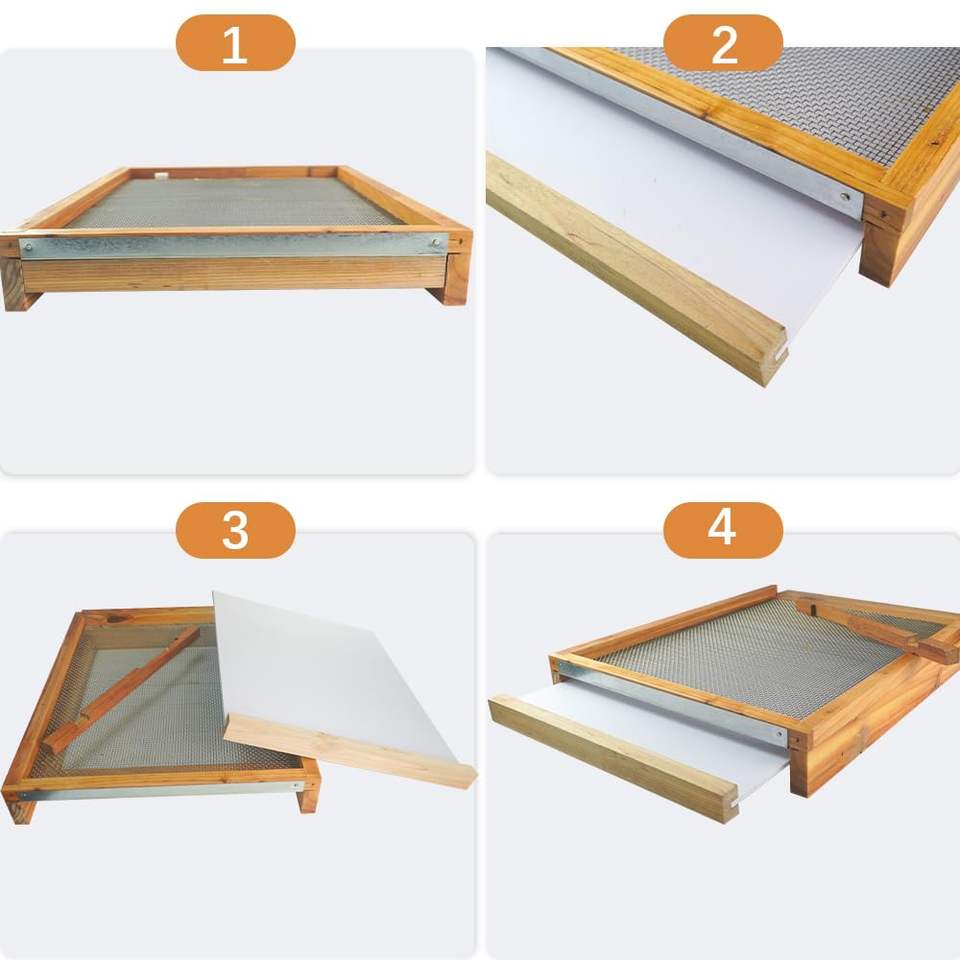 1

2

3

4