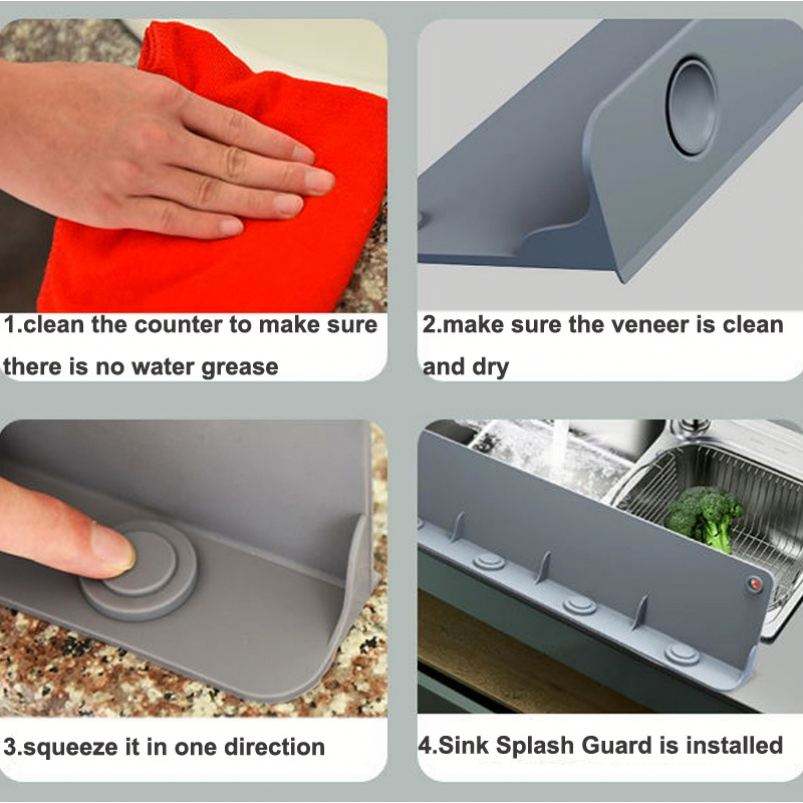 1.clean the counter to make sure there is no water grease

2.make sure the veneer is clean and dry

3.squeeze it in one direction

4.Sink Splash Guard is installed