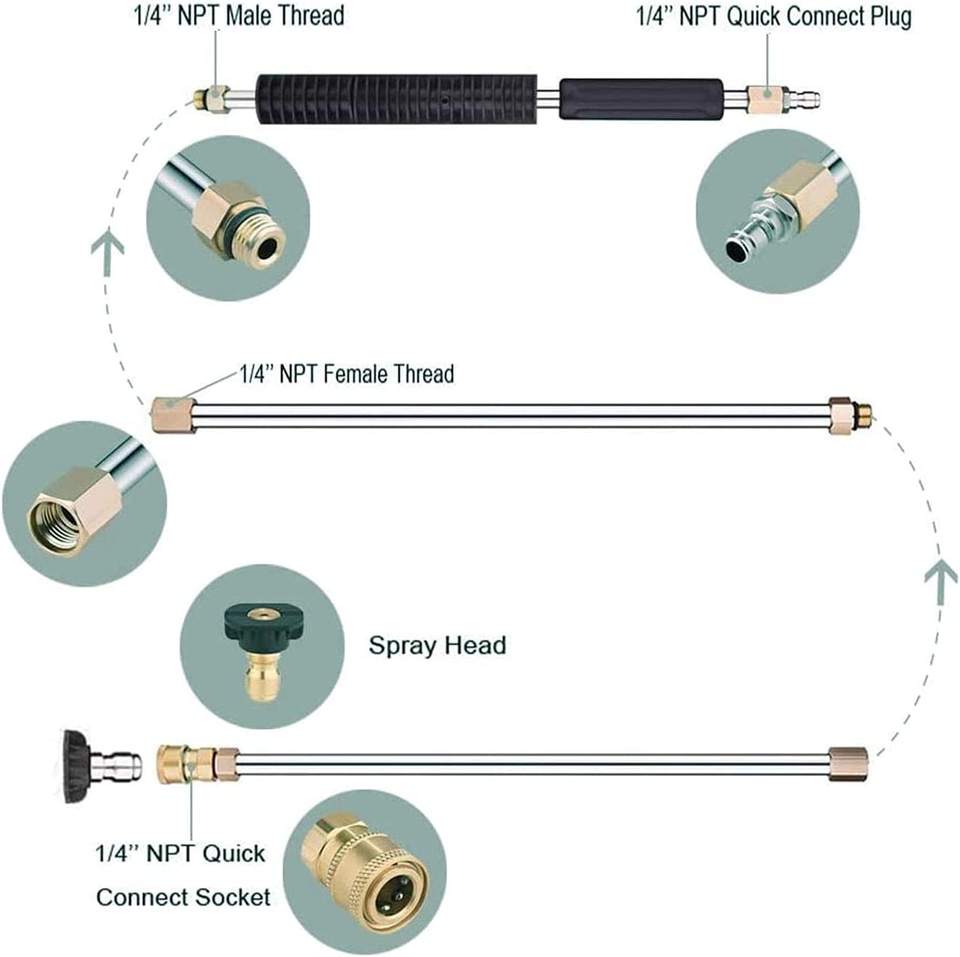 1/4'' NPT Male Thread

1/4'' NPT Quick Connect Plug

1/4'' NPT Female Thread

Spray Head

1/4'' NPT Quick Connect Socket