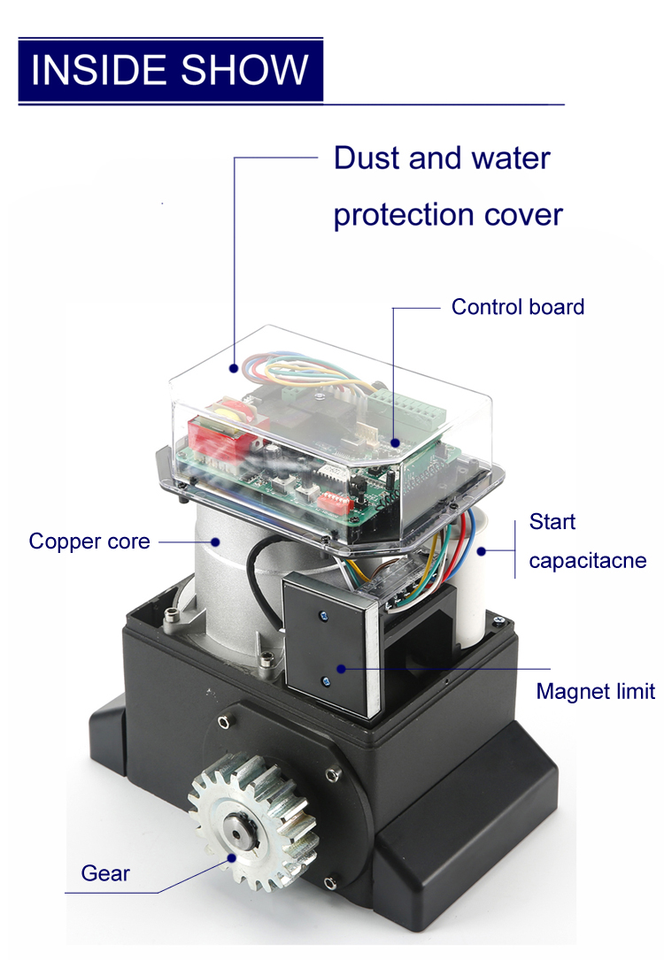 INSIDE SHOW

Dust and water protection cover

Control board

Copper core

Start capacitacne

Magnet limit

Gear