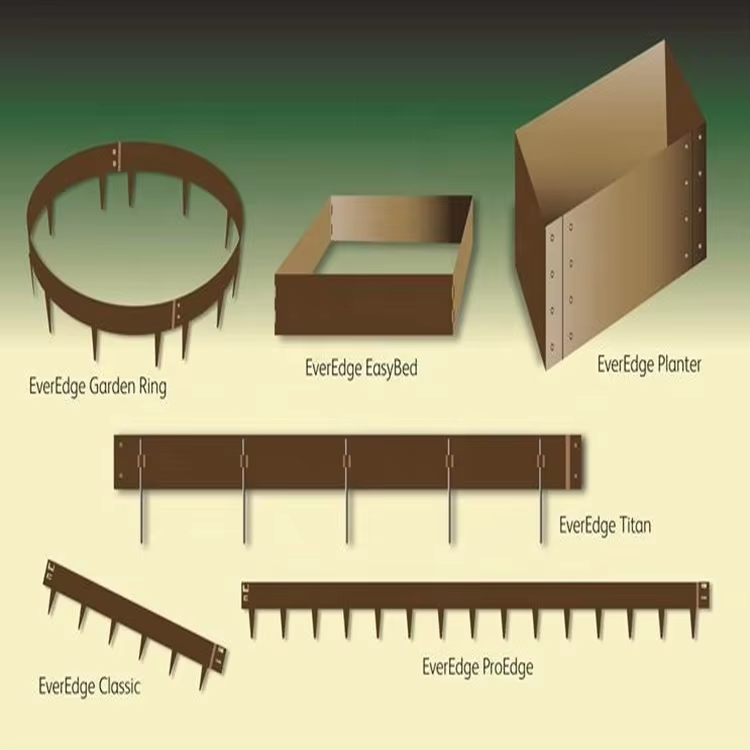 EverEdge Garden Ring

EverEdge EasyBed

EverEdge Planter

EverEdge Titan

EverEdge Classic

EverEdge ProEdge