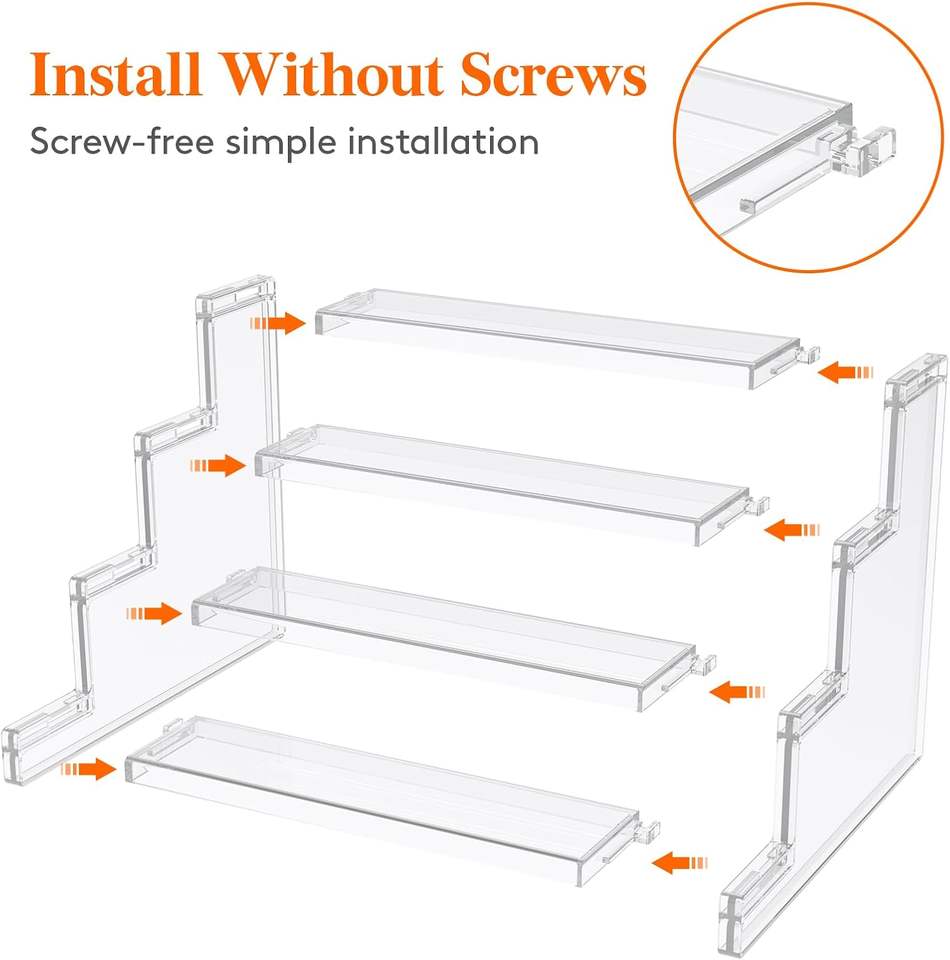 Install Without Screws

Screw-free simple installation