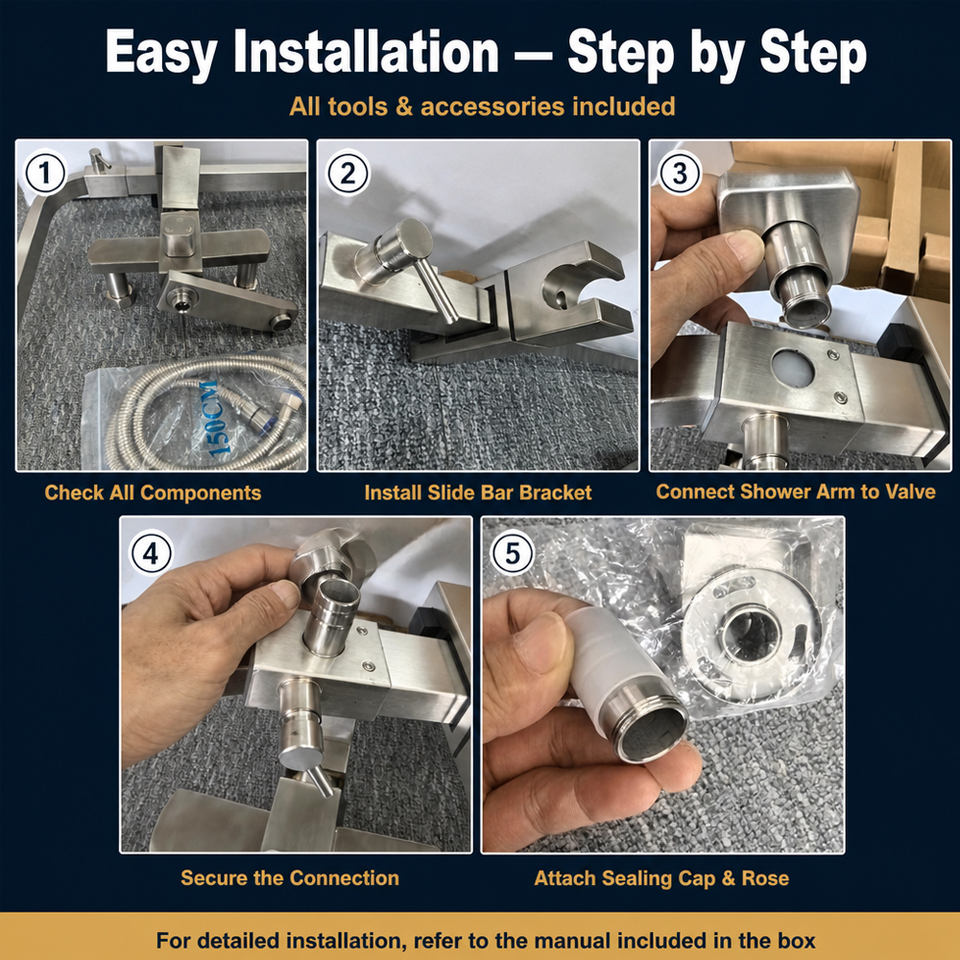 Easy Installation — Step by Step

All tools & accessories included

1

150CM

Check All Components

2

Install Slide Bar Bracket

3

Connect Shower Arm to Valve

4

Secure the Connection

5

Attach Sealing Cap & Rose

For detailed installation, refer to the manual included in the box