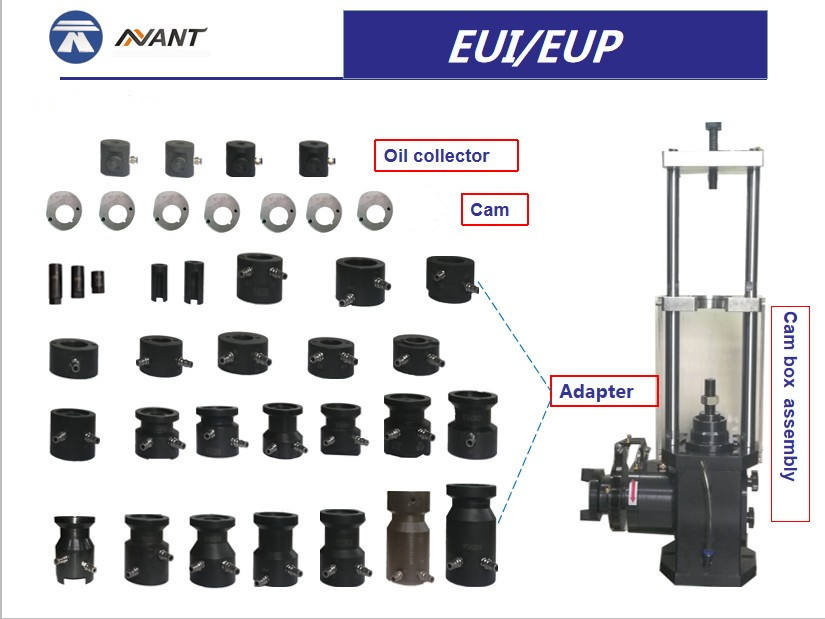 AVANT

EUI/EUP

Oil collector

Cam

Adapter

Cam box assembly