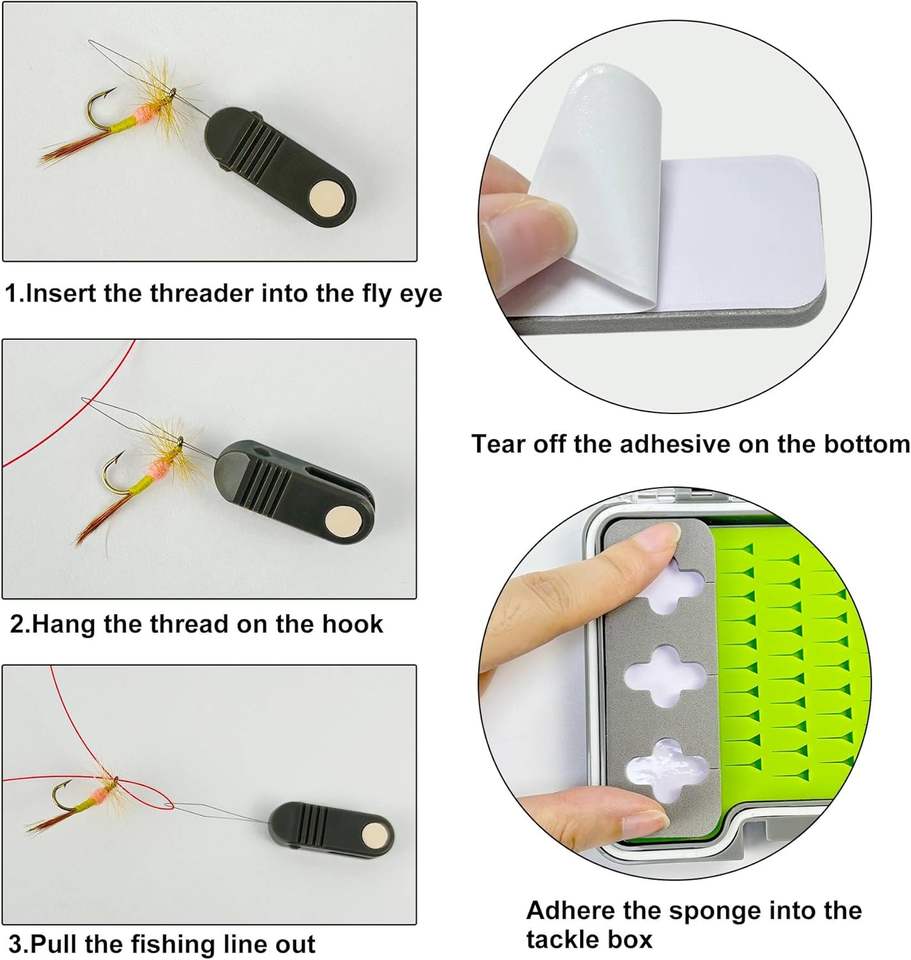 1.Insert the threader into the fly eye

2.Hang the thread on the hook

3.Pull the fishing line out

Tear off the adhesive on the bottom

Adhere the sponge into the tackle box