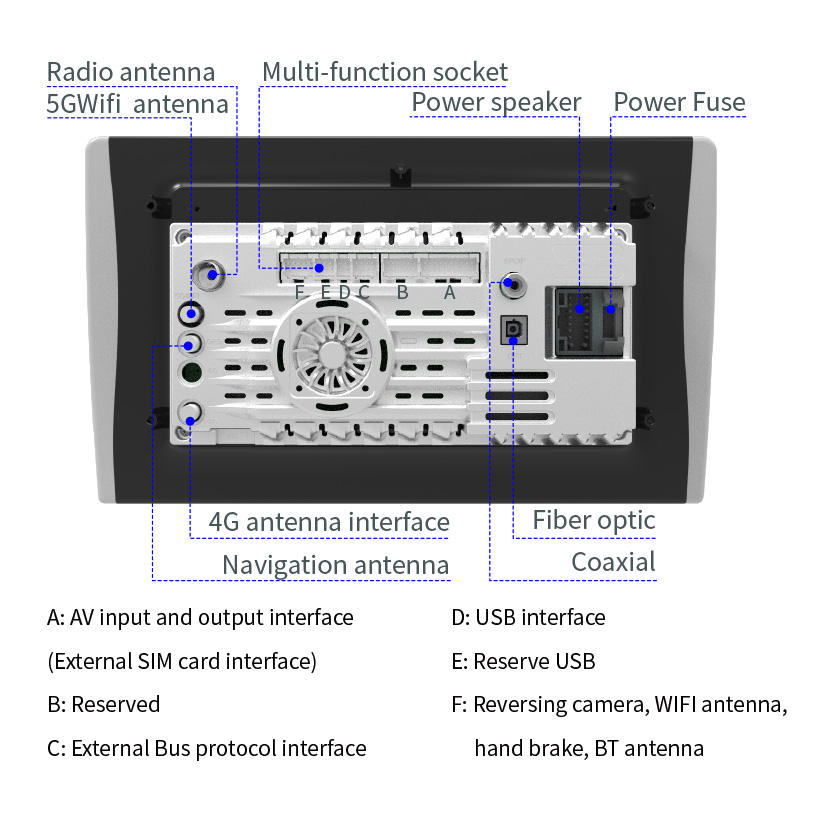 Radio antenna
5GWifi antenna
Multi-function socket
Power speaker
Power Fuse

F E D C B A

4G antenna interface
Navigation antenna
Fiber optic
Coaxial

A: AV input and output interface
(External SIM card interface)
B: Reserved
C: External Bus protocol interface

D: USB interface
E: Reserve USB
F: Reversing camera, WIFI antenna, hand brake, BT antenna