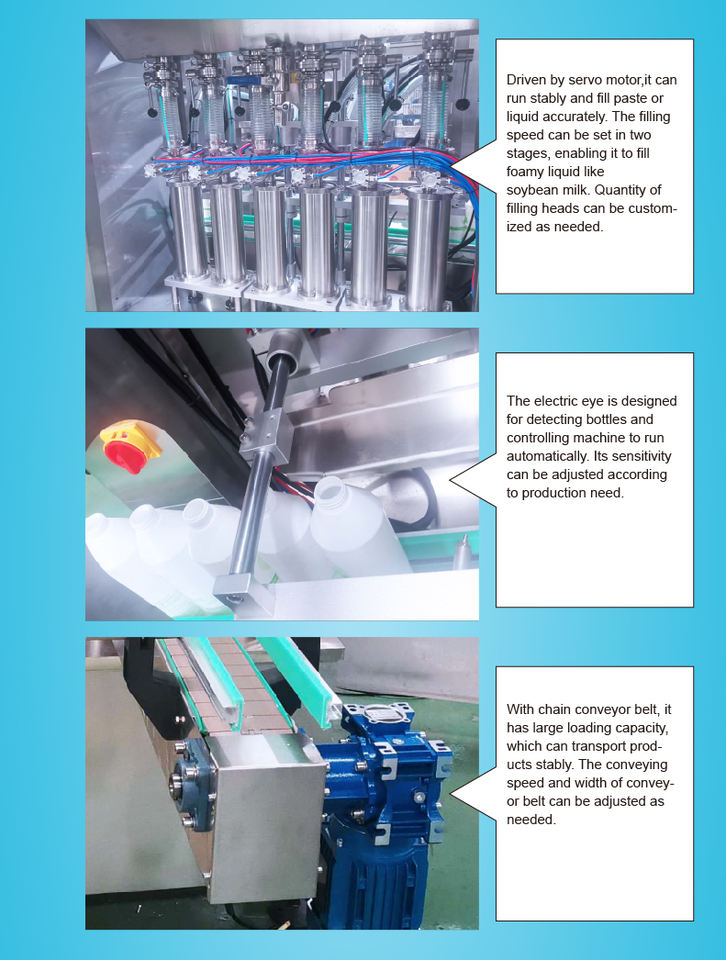 Driven by servo motor,it can run stably and fill paste or liquid accurately. The filling speed can be set in two stages, enabling it to fill foamy liquid like soybean milk. Quantity of filling heads can be customized as needed.

The electric eye is designed for detecting bottles and controlling machine to run automatically. Its sensitivity can be adjusted according to production need.

With chain conveyor belt, it has large loading capacity, which can transport products stably. The conveying speed and width of conveyor belt can be adjusted as needed.