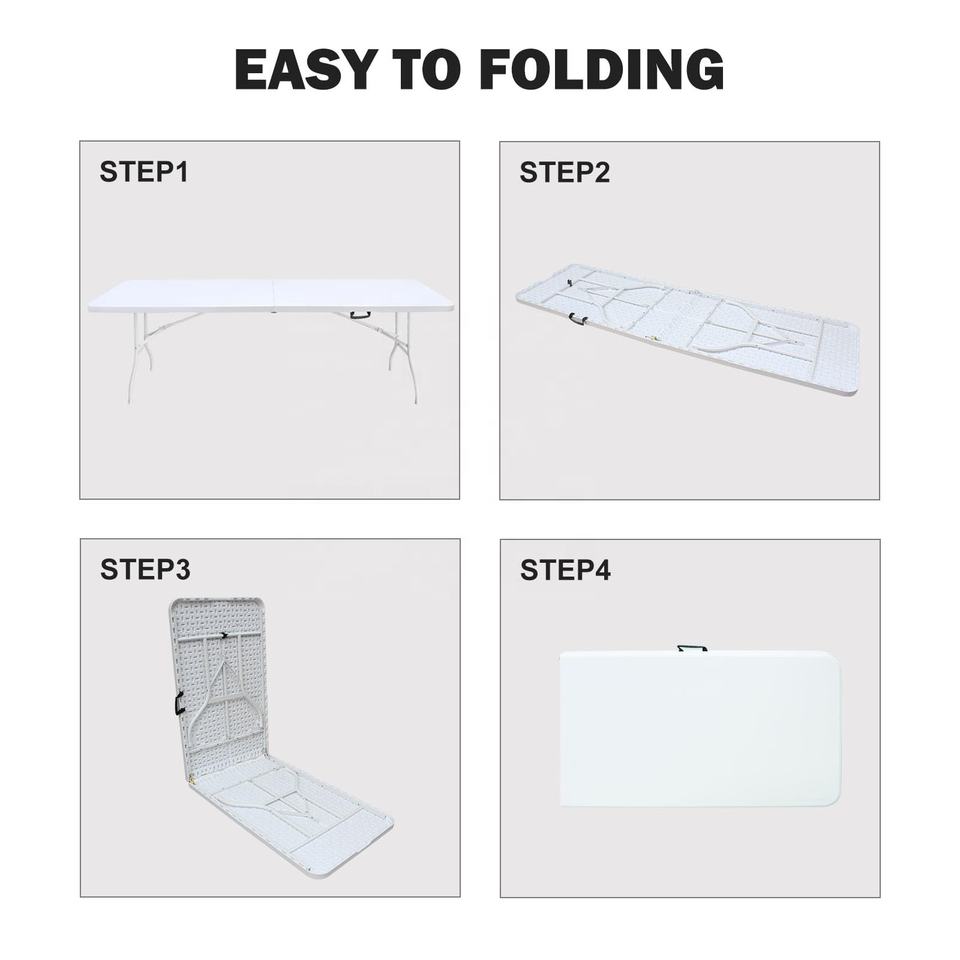 EASY TO FOLDING

STEP1

STEP2

STEP3

STEP4