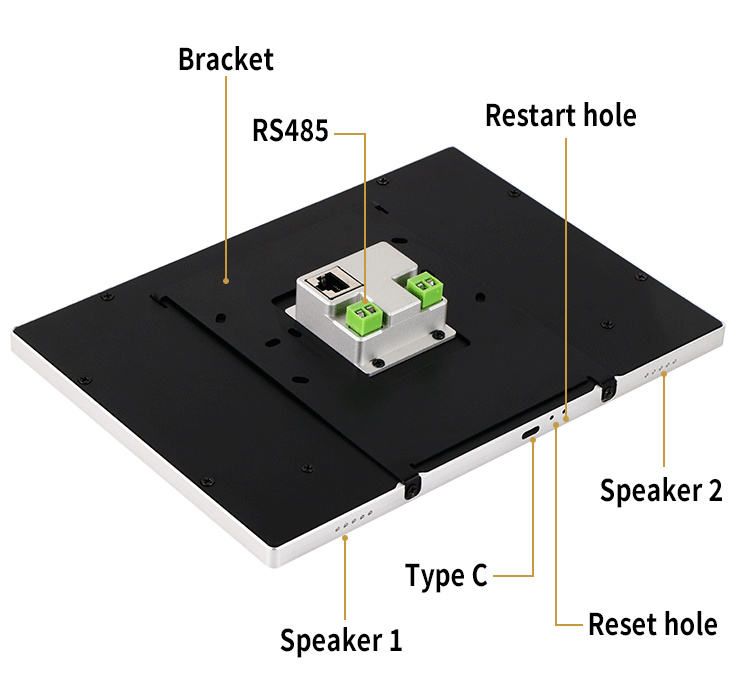 Bracket

RS485

Restart hole

Speaker 2

Type C

Reset hole

Speaker 1