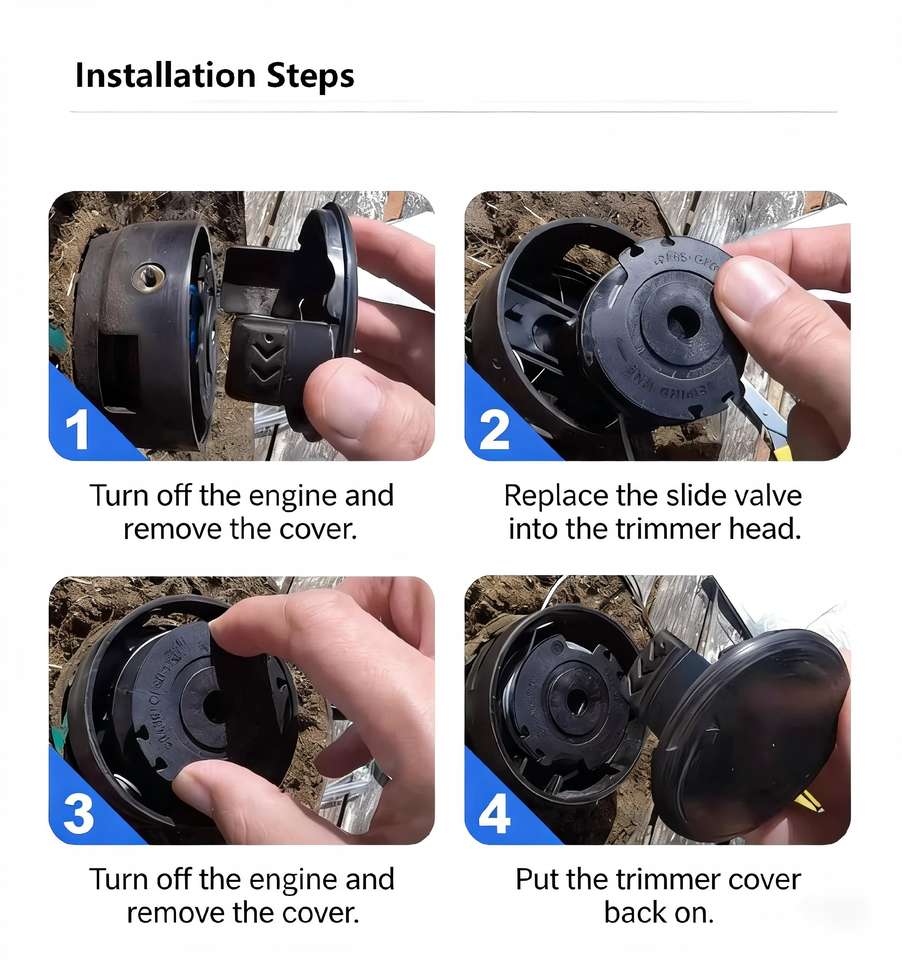 Installation Steps

1

Turn off the engine and remove the cover.

2

Replace the slide valve into the trimmer head.

3

Turn off the engine and remove the cover.

4

Put the trimmer cover back on.