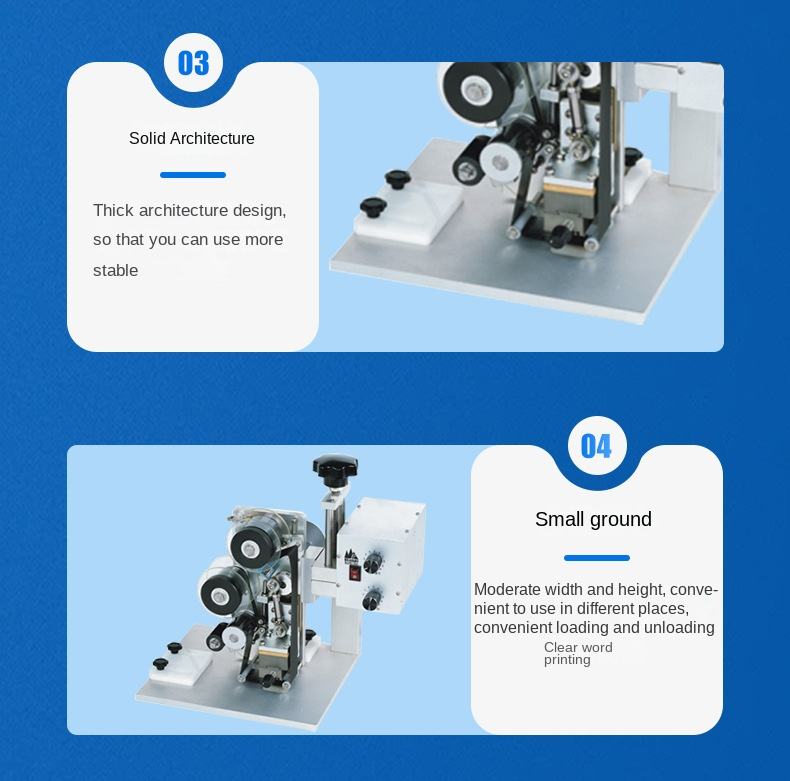 03

Solid Architecture

Thick architecture design, so that you can use more stable

04

Small ground

Moderate width and height, convenient to use in different places, convenient loading and unloading

Clear word printing