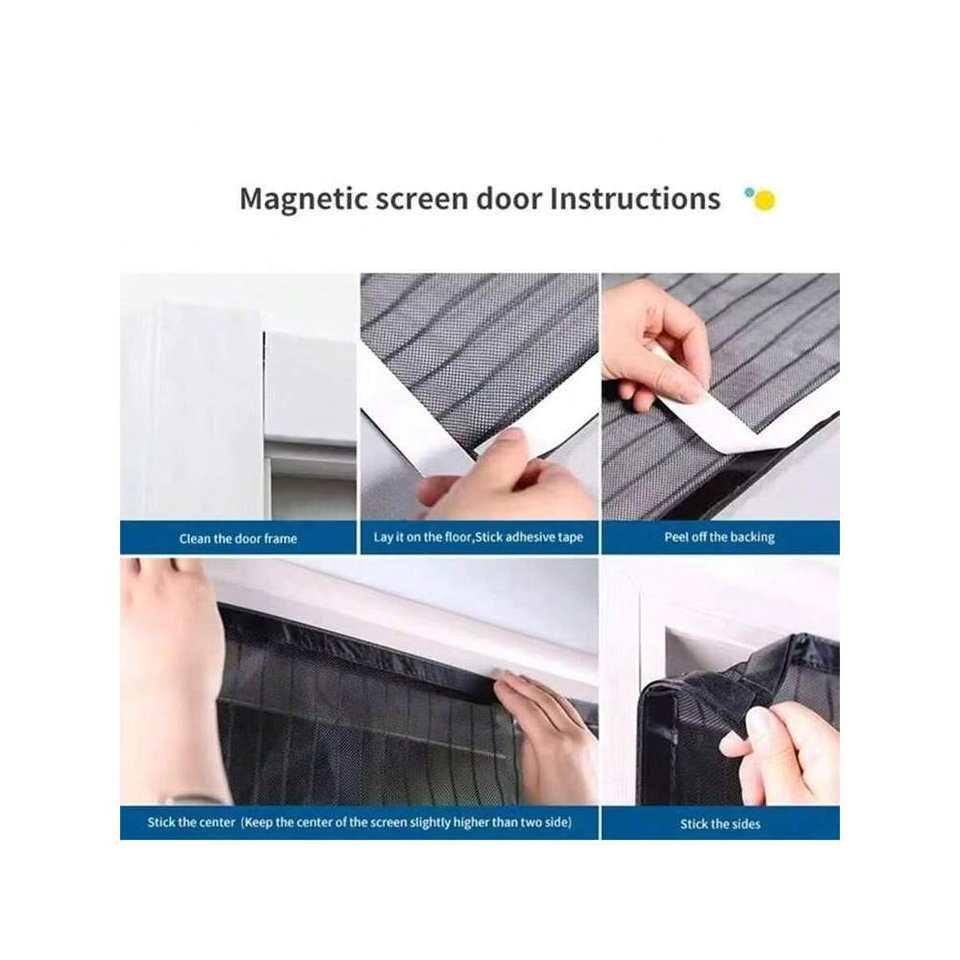 Magnetic screen door Instructions

Clean the door frame

Lay it on the floor,Stick adhesive tape

Peel off the backing

Stick the center (Keep the center of the screen slightly higher than two side)

Stick the sides