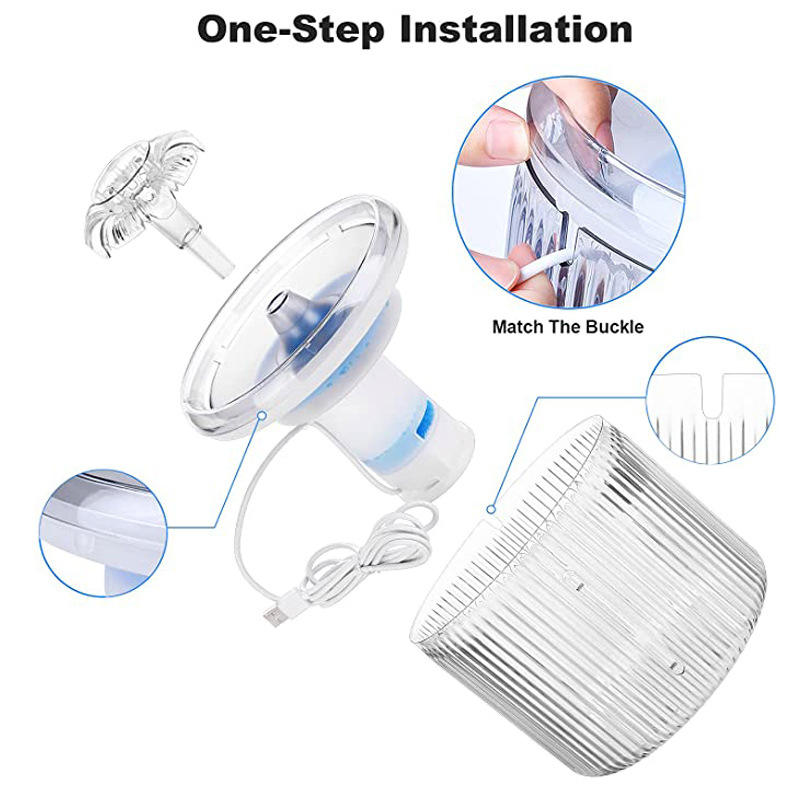 One-Step Installation

Match The Buckle