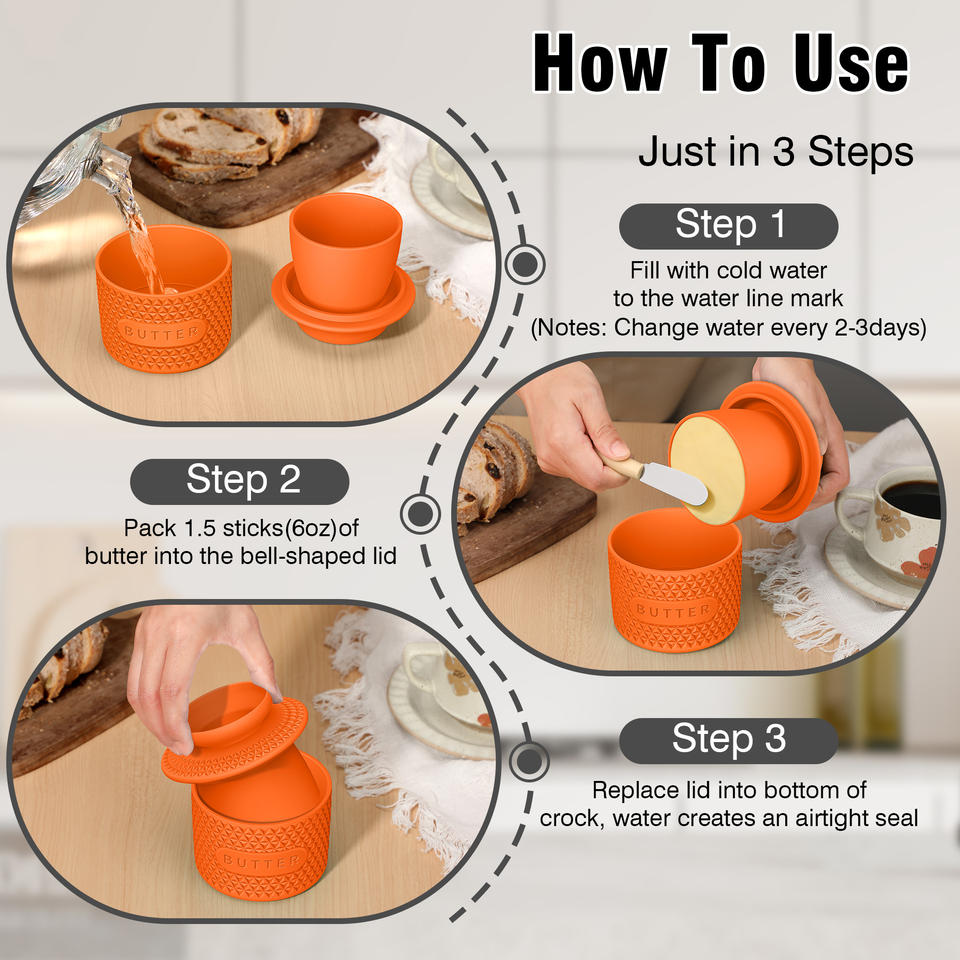 How To Use

Just in 3 Steps

Step 1

Fill with cold water to the water line mark (Notes: Change water every 2-3days)

BUTTER

Step 2

Pack 1.5 sticks(6oz)of butter into the bell-shaped lid

BUTTER

Step 3

Replace lid into bottom of crock, water creates an airtight seal

BUTTER