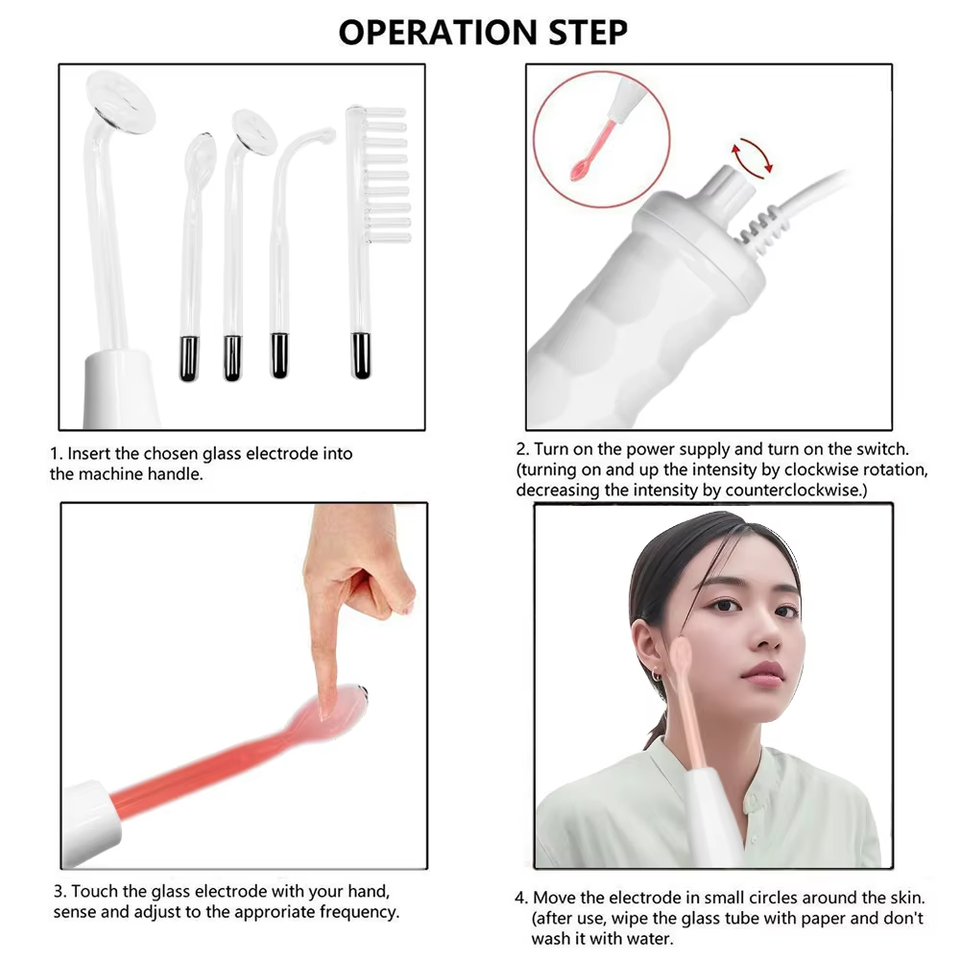 OPERATION STEP

1. Insert the chosen glass electrode into the machine handle.

2. Turn on the power supply and turn on the switch. (turning on and up the intensity by clockwise rotation, decreasing the intensity by counterclockwise.)

3. Touch the glass electrode with your hand, sense and adjust to the approriate frequency.

4. Move the electrode in small circles around the skin. (after use, wipe the glass tube with paper and don't wash it with water.