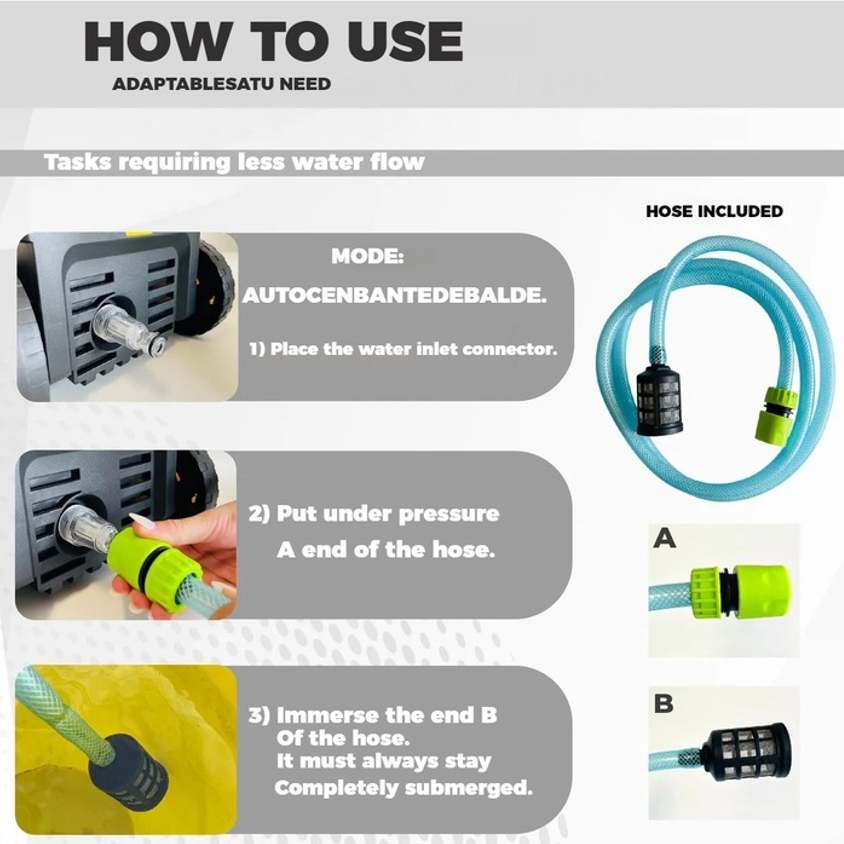 HOW TO USE
ADAPTABLESATU NEED

Tasks requiring less water flow

HOSE INCLUDED

MODE:
AUTOCENBANTEDEBALDE.
1) Place the water inlet connector.

2) Put under pressure
A end of the hose.

A

3) Immerse the end B
Of the hose.
It must always stay
Completely submerged.

B