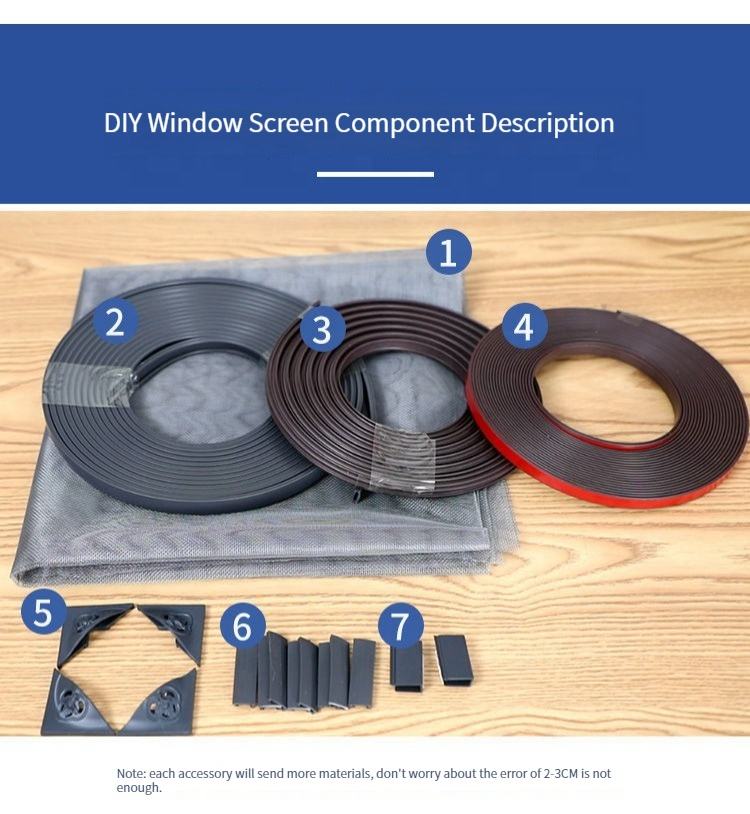 DIY Window Screen Component Description

1

2

3

4

5

6

7

Note: each accessory will send more materials, don't worry about the error of 2-3CM is not enough.