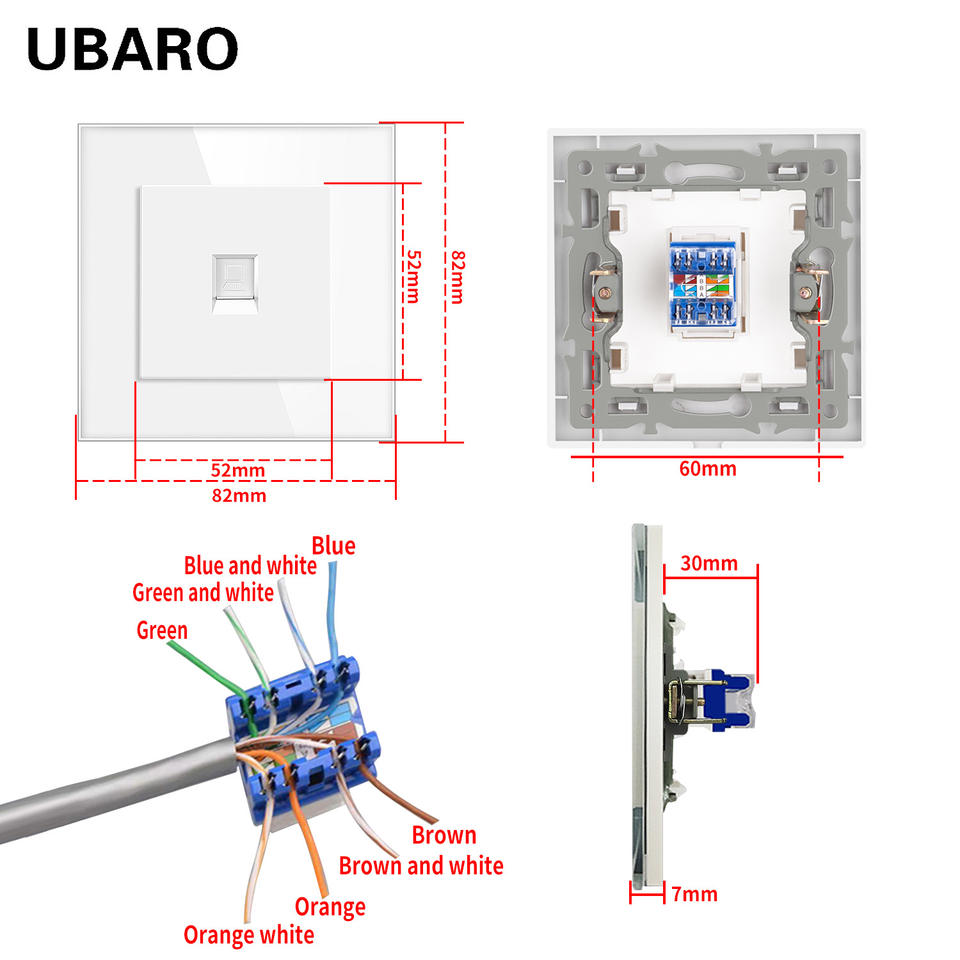 UBARO

52mm

82mm

52mm

82mm

60mm

Blue

Blue and white

Green and white

Green

Brown

Brown and white

Orange

Orange white

30mm

7mm