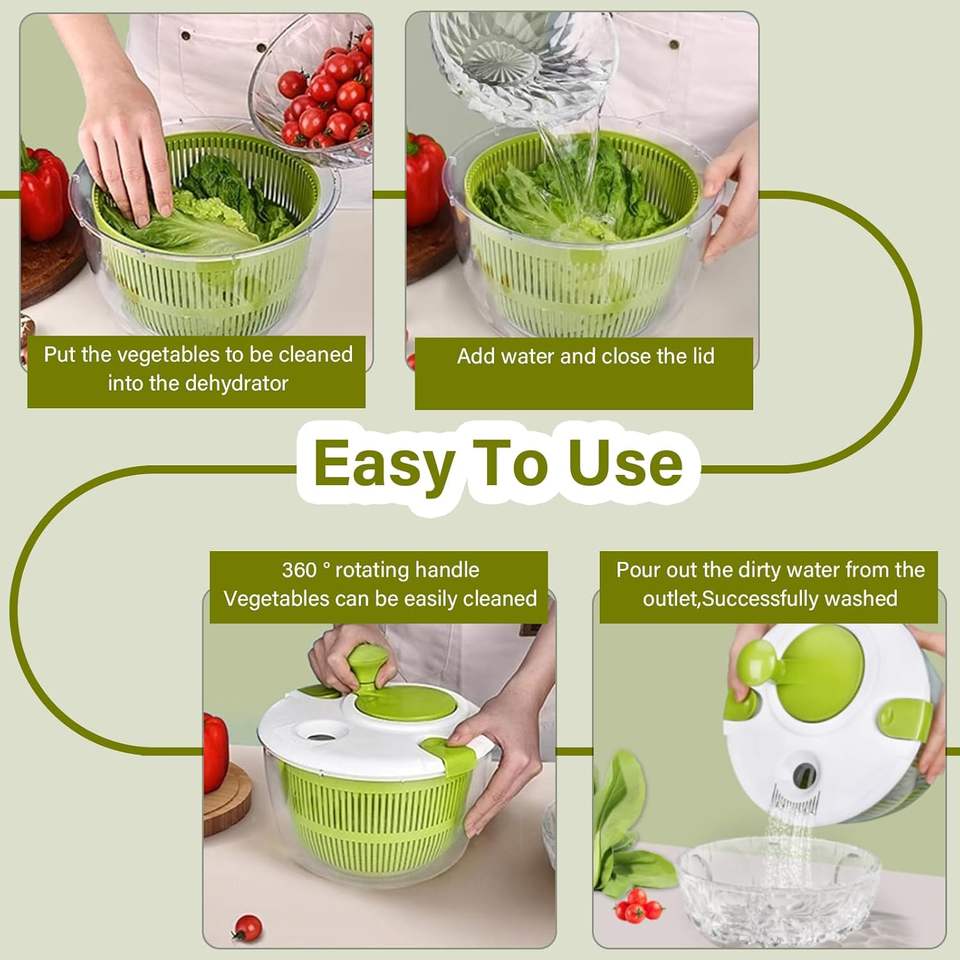 Put the vegetables to be cleaned into the dehydrator

Add water and close the lid

Easy To Use

360 ° rotating handle
Vegetables can be easily cleaned

Pour out the dirty water from the outlet,Successfully washed