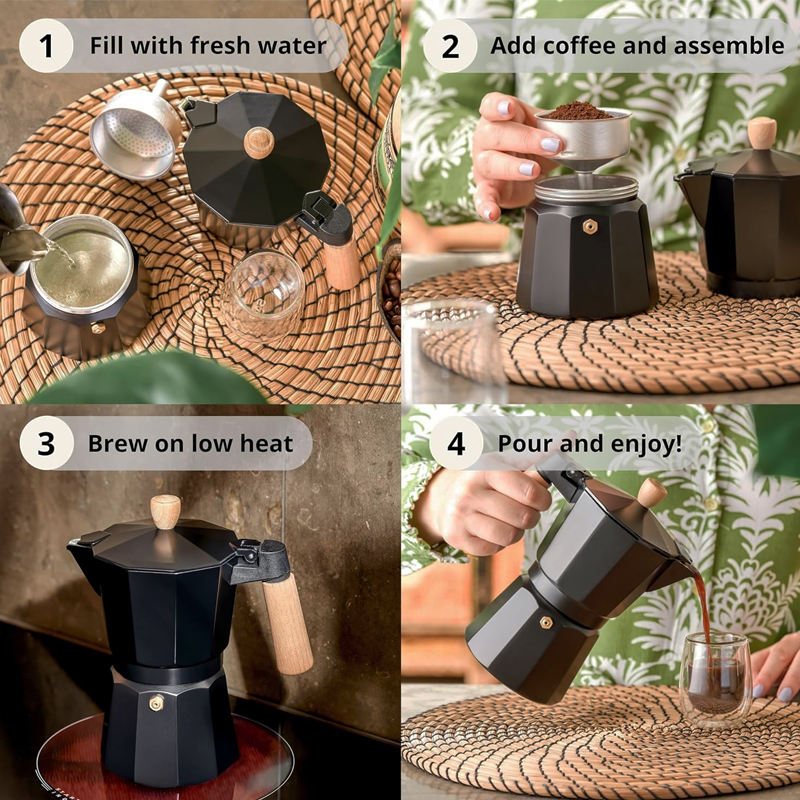 1 Fill with fresh water

2 Add coffee and assemble

3 Brew on low heat

4 Pour and enjoy!