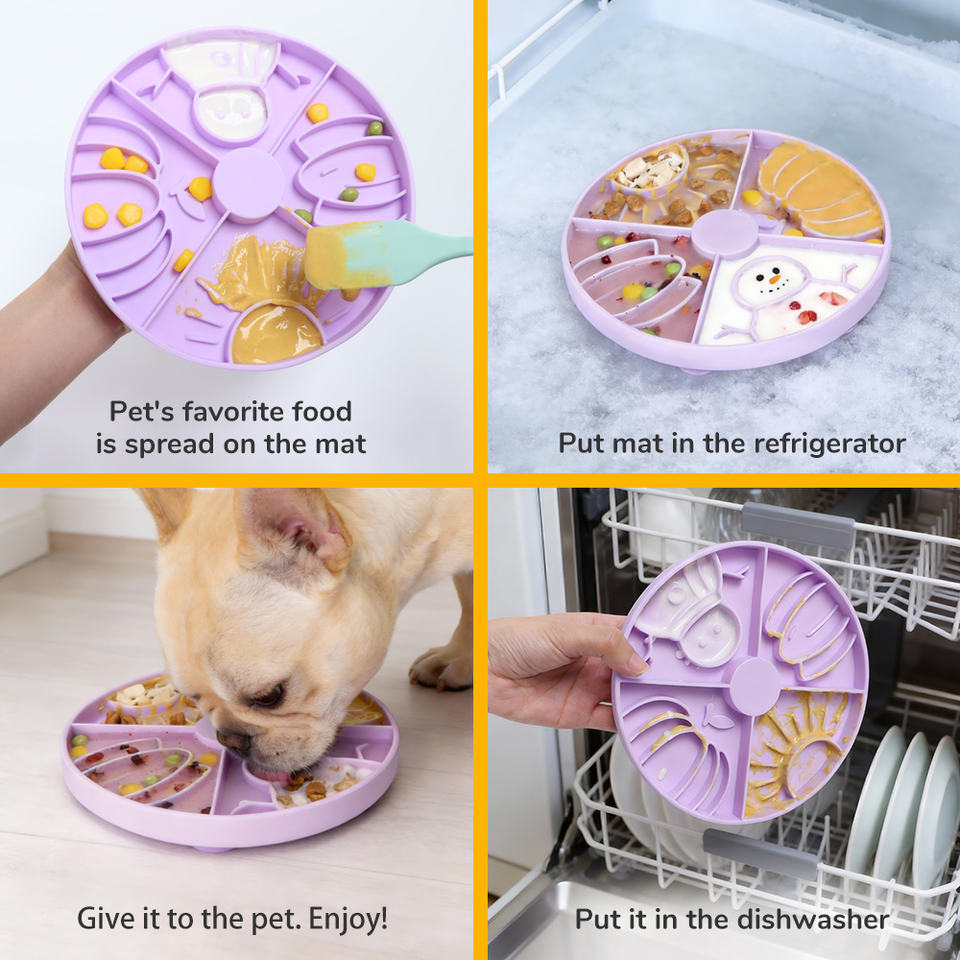 Pet's favorite food is spread on the mat

Put mat in the refrigerator

Give it to the pet. Enjoy!

Put it in the dishwasher