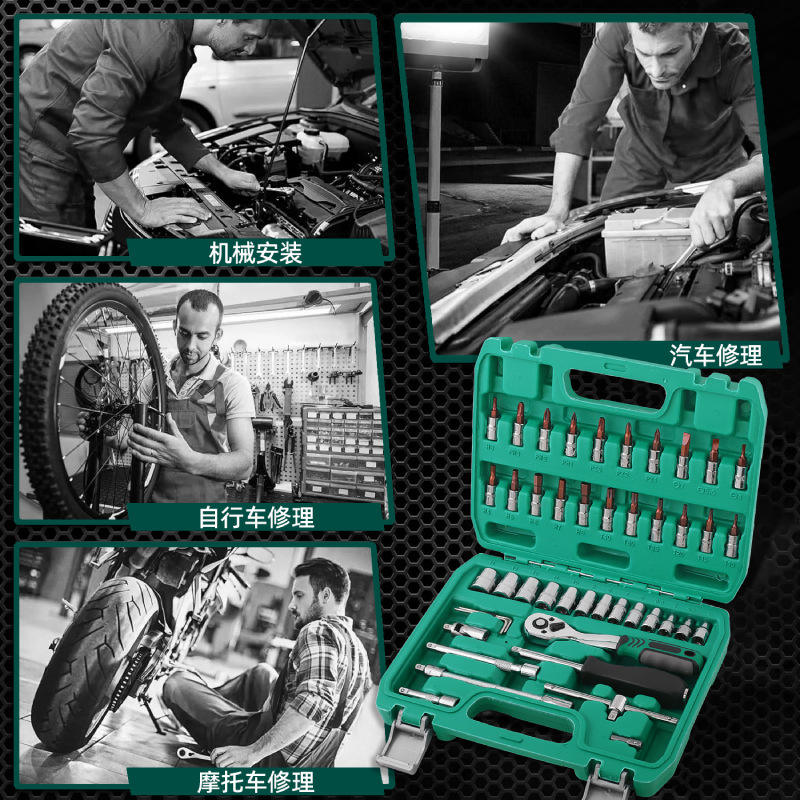 机械安装

汽车修理

自行车修理

摩托车修理