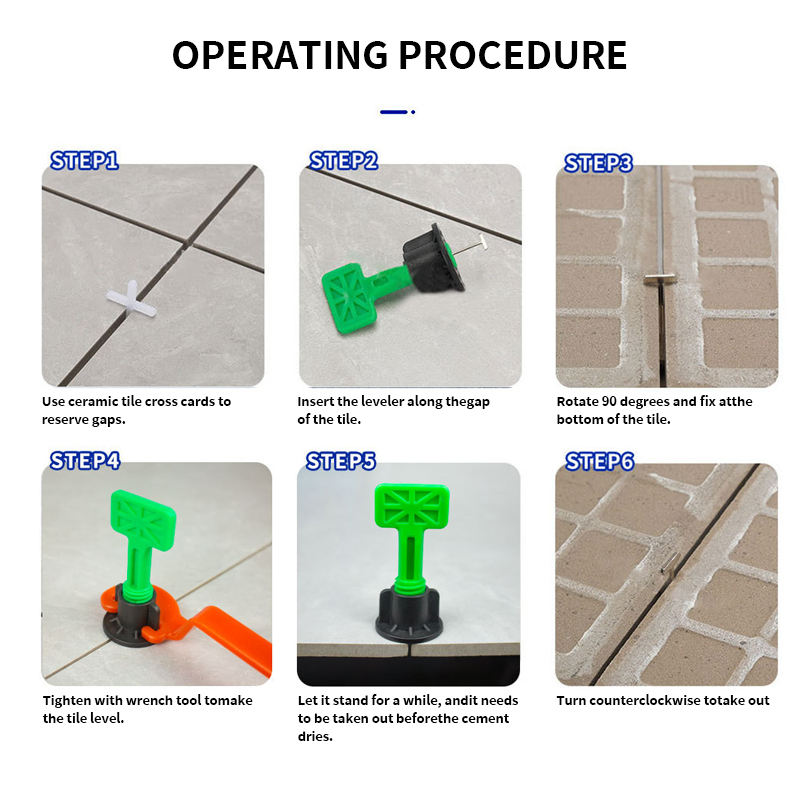 OPERATING PROCEDURE

STEP1

Use ceramic tile cross cards to reserve gaps.

STEP2

Insert the leveler along thegap of the tile.

STEP3

Rotate 90 degrees and fix atthe bottom of the tile.

STEP4

Tighten with wrench tool tomake the tile level.

STEP5

Let it stand for a while, andit needs to be taken out beforethe cement dries.

STEP6

Turn counterclockwise totake out