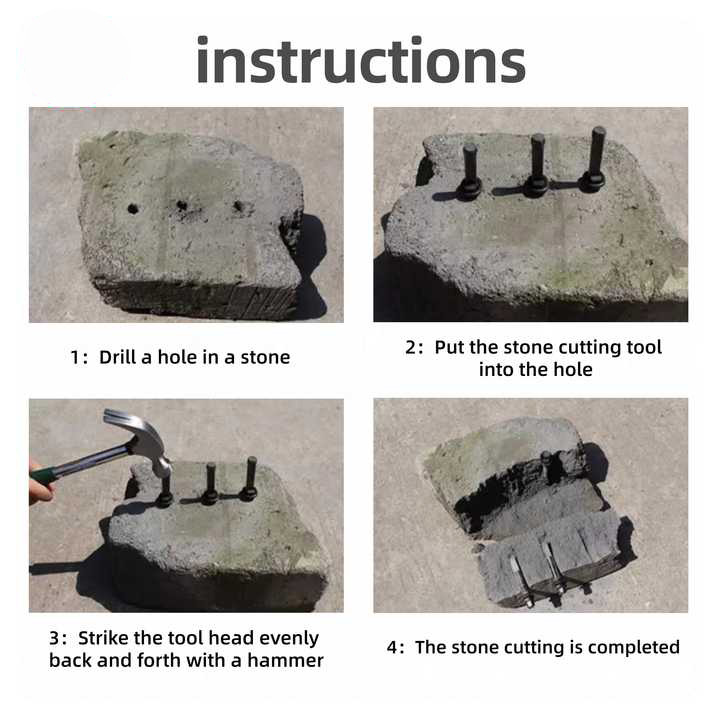 instructions

1: Drill a hole in a stone

2: Put the stone cutting tool into the hole

3: Strike the tool head evenly back and forth with a hammer

4: The stone cutting is completed