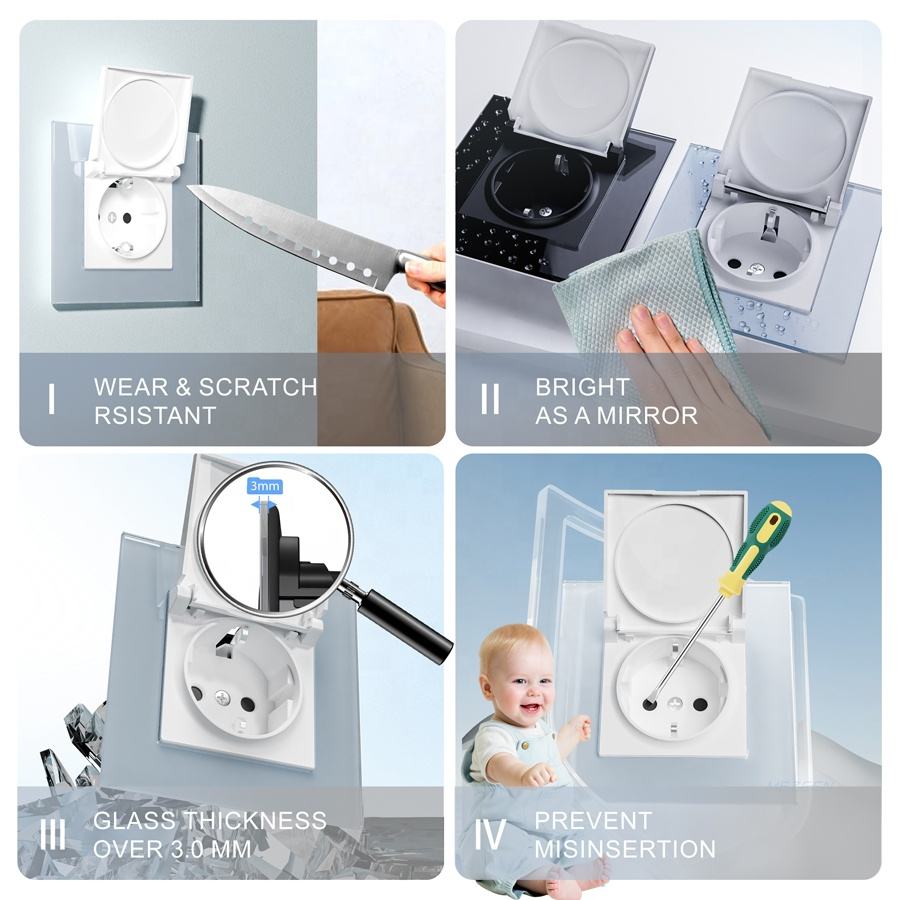 I
WEAR & SCRATCH RSISTANT

II
BRIGHT AS A MIRROR

3mm

III
GLASS THICKNESS OVER 3.0 MM

IV
PREVENT MISINSERTION