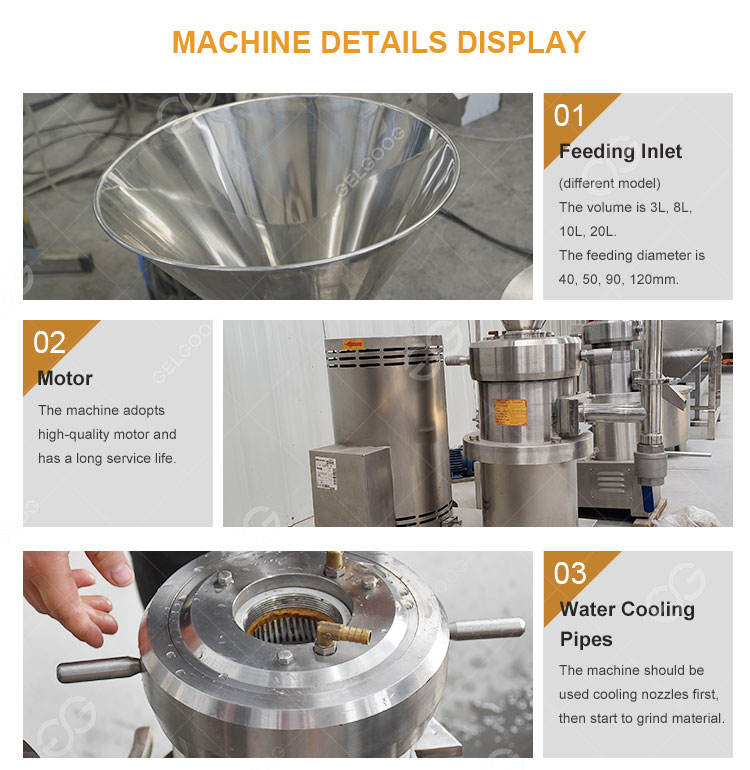 MACHINE DETAILS DISPLAY

GELGOOG

01

Feeding Inlet

(different model)
The volume is 3L, 8L, 10L, 20L.
The feeding diameter is 40, 50, 90, 120mm.

02

Motor

The machine adopts high-quality motor and has a long service life.

03

Water Cooling Pipes

The machine should be used cooling nozzles first, then start to grind material.