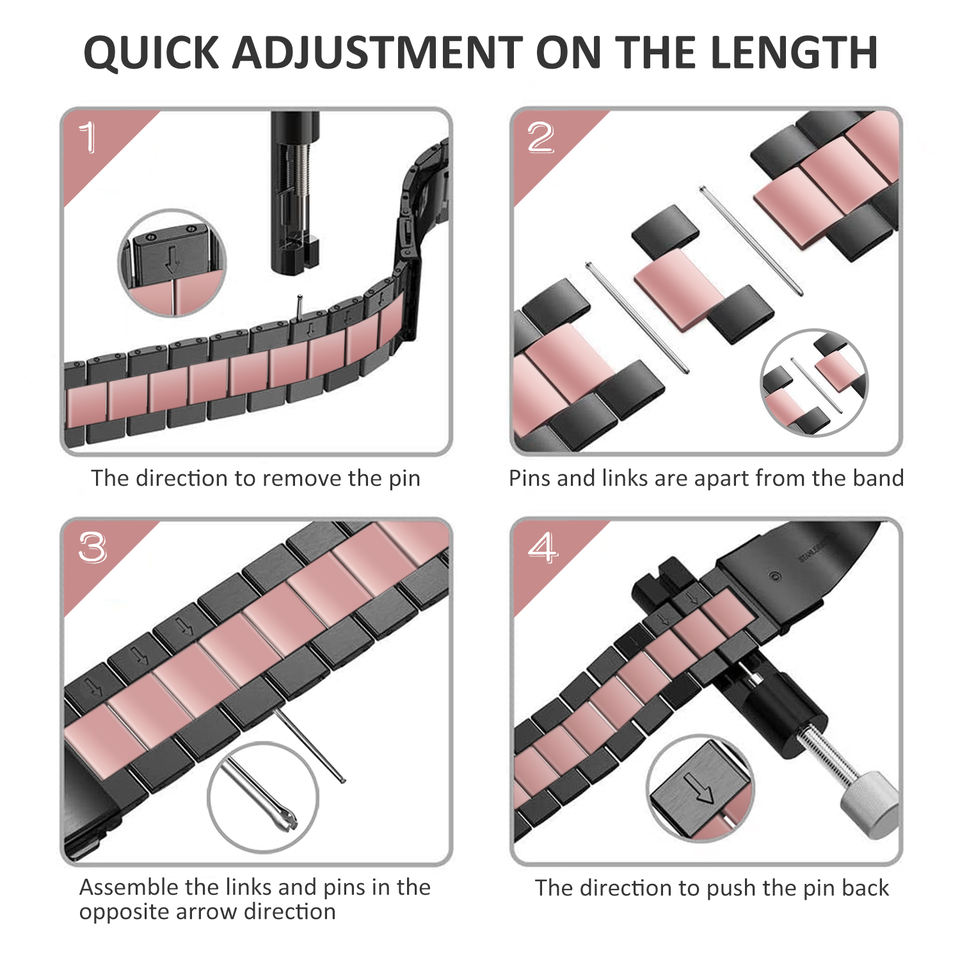 QUICK ADJUSTMENT ON THE LENGTH

1

The direction to remove the pin

2

Pins and links are apart from the band

3

Assemble the links and pins in the opposite arrow direction

4

The direction to push the pin back