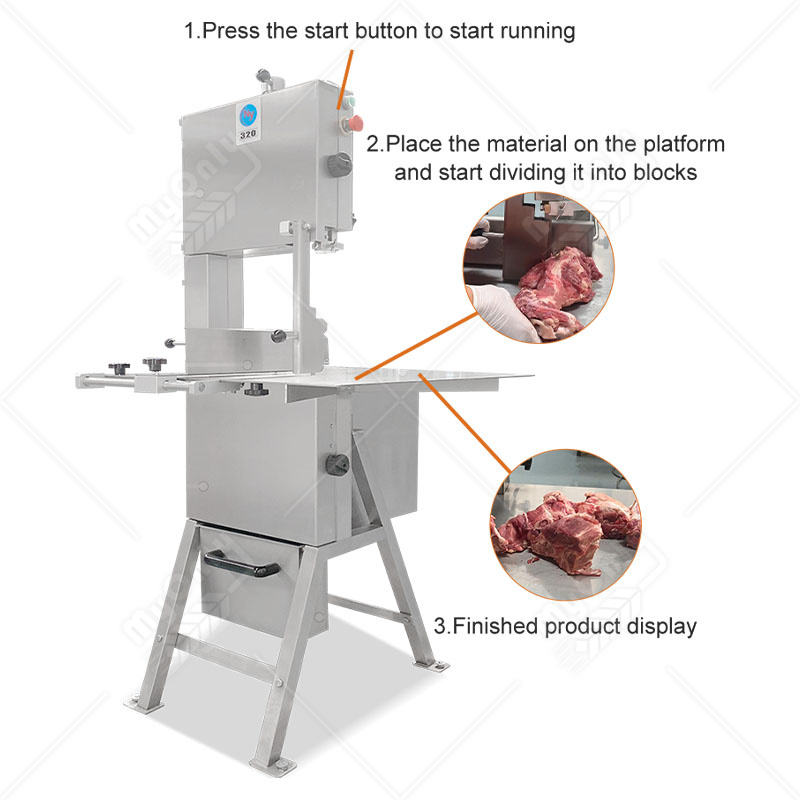 1.Press the start button to start running

320

2.Place the material on the platform and start dividing it into blocks

3.Finished product display