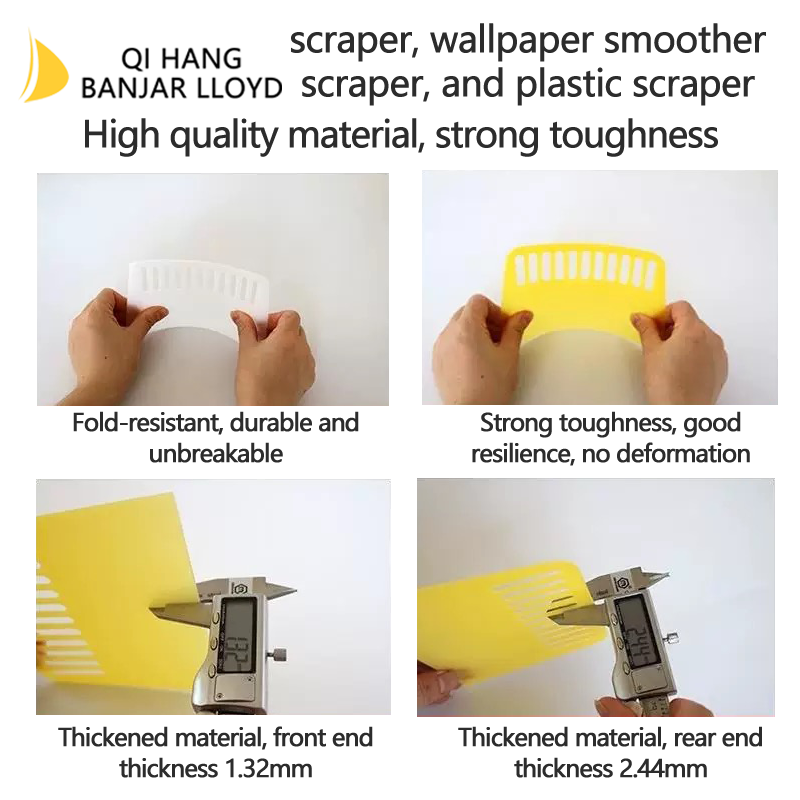 QI HANG
BANJAR LLOYD

scraper, wallpaper smoother scraper, and plastic scraper

High quality material, strong toughness

Fold-resistant, durable and unbreakable

Strong toughness, good resilience, no deformation

Thickened material, front end thickness 1.32mm

Thickened material, rear end thickness 2.44mm