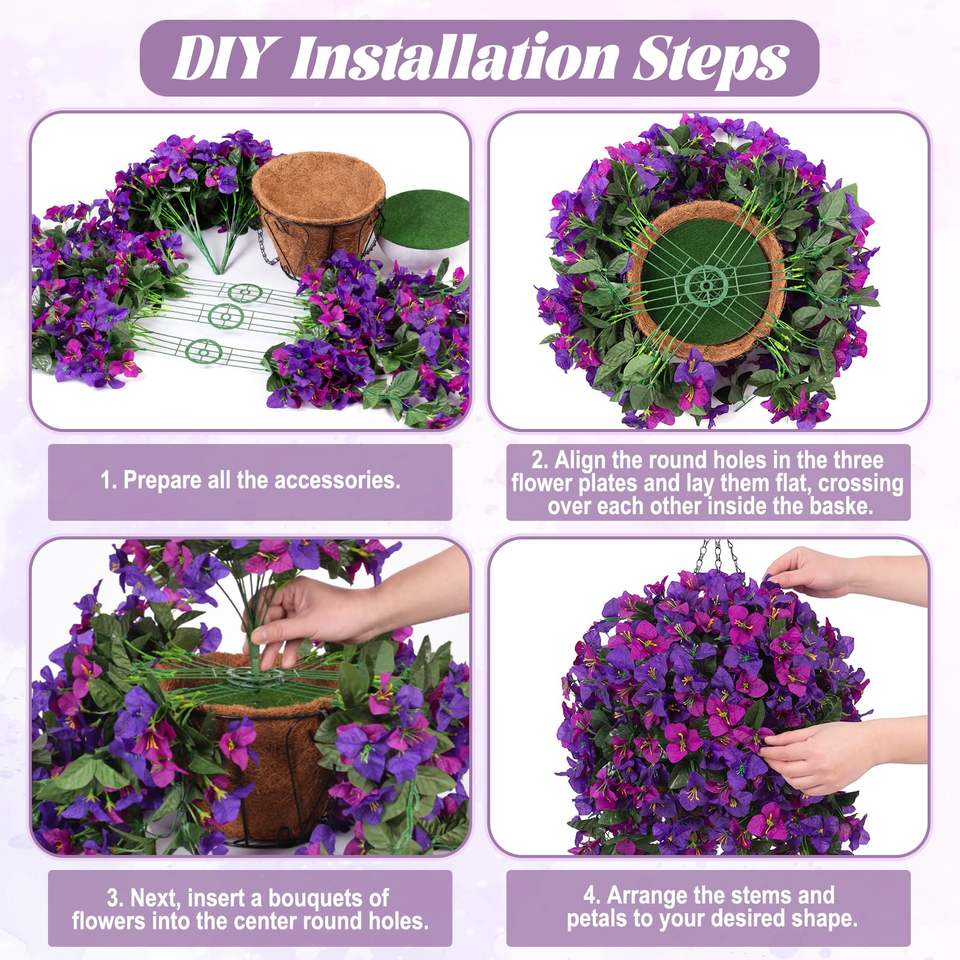 DIY Installation Steps

1. Prepare all the accessories.

2. Align the round holes in the three flower plates and lay them flat, crossing over each other inside the baske.

3. Next, insert a bouquets of flowers into the center round holes.

4. Arrange the stems and petals to your desired shape.