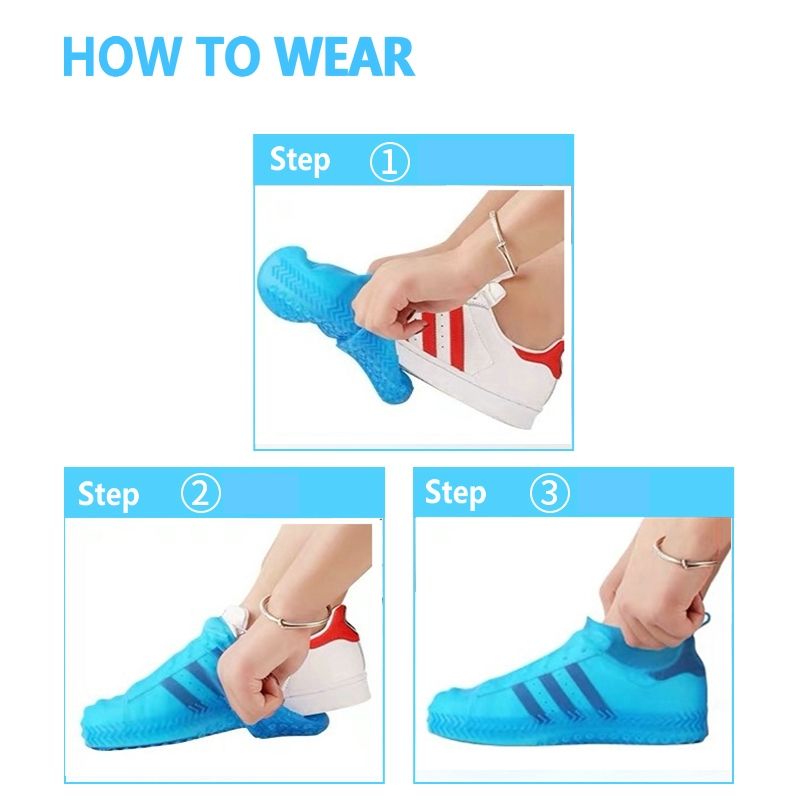 HOW TO WEAR

Step ①

Step ②

Step ③