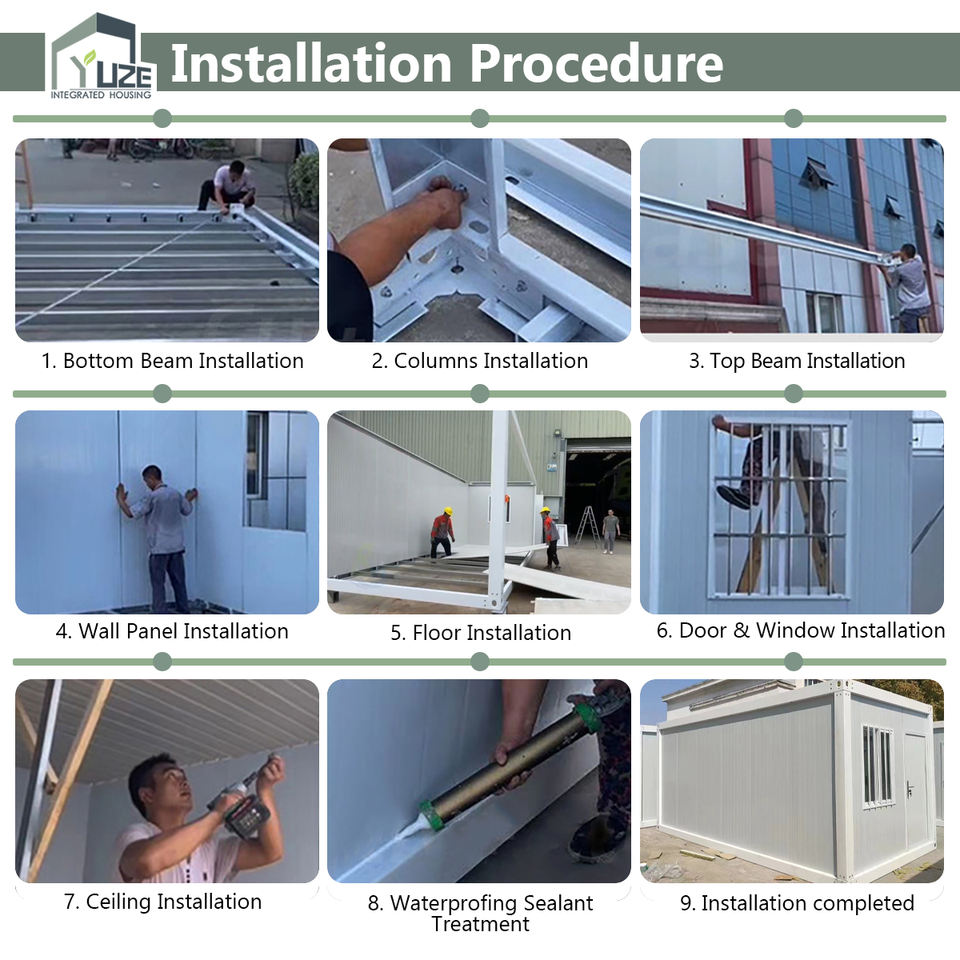 YUZE
INTEGRATED HOUSING

Installation Procedure

1. Bottom Beam Installation

2. Columns Installation

3. Top Beam Installation

4. Wall Panel Installation

5. Floor Installation

6. Door & Window Installation

7. Ceiling Installation

8. Waterprofing Sealant Treatment

9. Installation completed