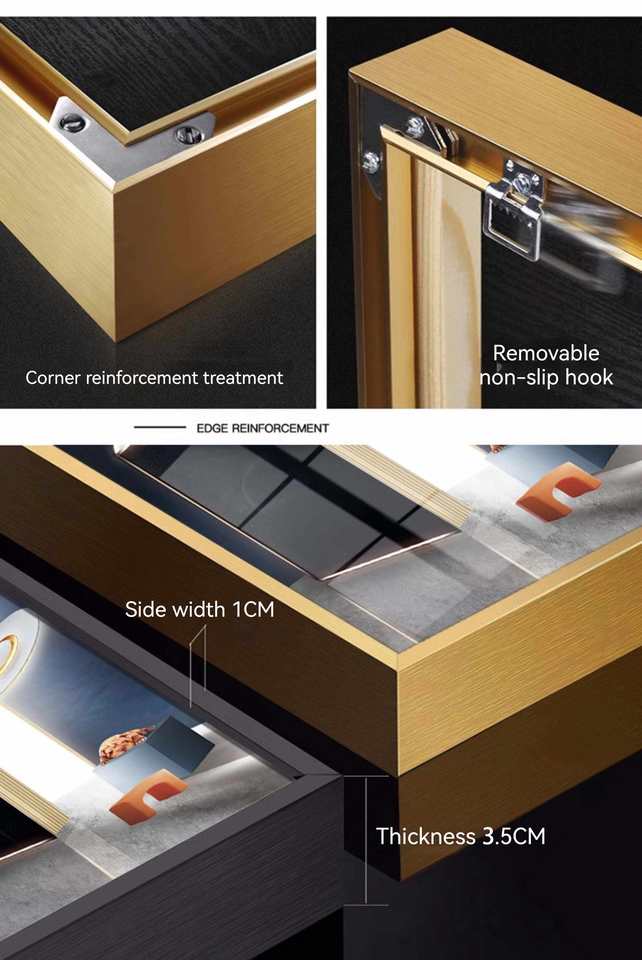 Corner reinforcement treatment

Removable non-slip hook

EDGE REINFORCEMENT

Side width 1CM

Thickness 3.5CM